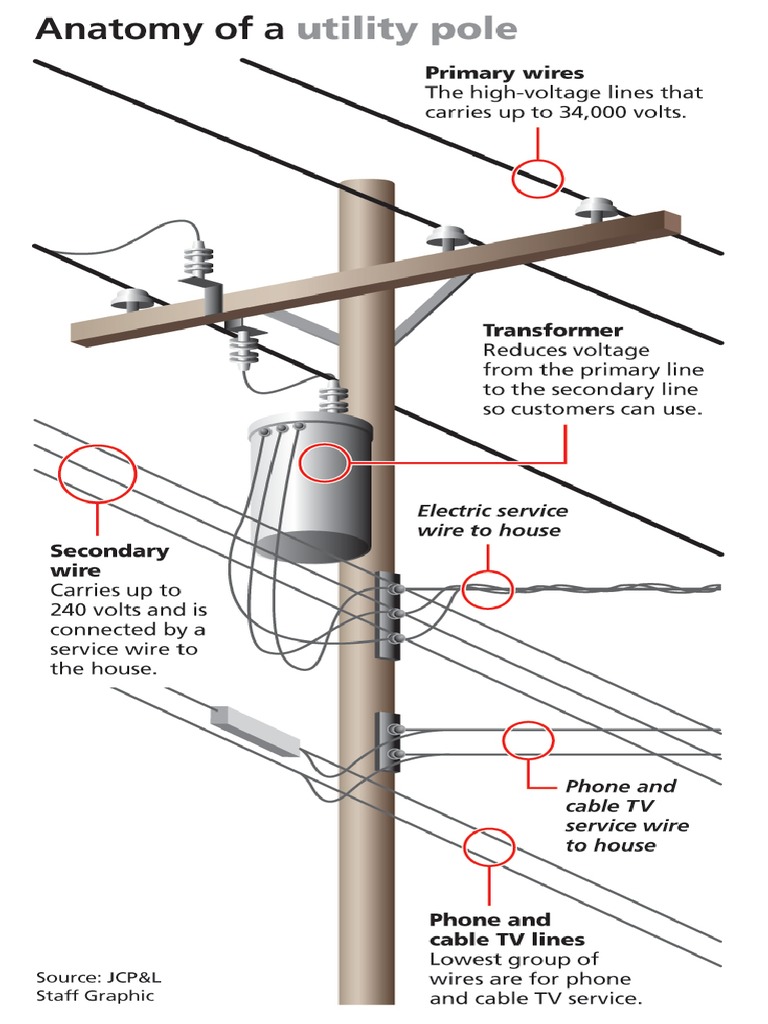 Anatomy of a utility pole

Primary wires
The high-voltage lines that carries up to 34,000 volts.

Transformer
Reduces voltage from the primary line to the secondary line so customers can use.

Electric service wire to house

Secondary wire
Carries up to 240 volts and is connected by a service wire to the house.

Phone and cable TV service wire to house

Phone and cable TV lines
Lowest group of wires are for phone and cable TV service.

Source: JCP&L
Staff Graphic