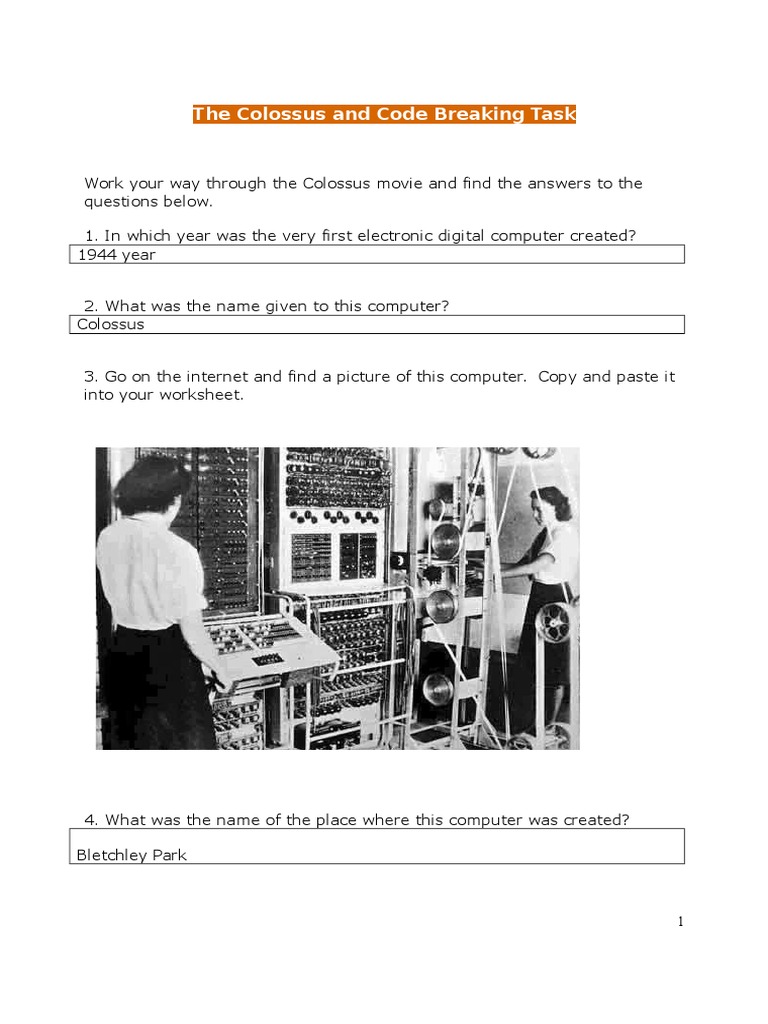 The Colossus and Code Breaking Task

Work your way through the Colossus movie and find the answers to the questions below.

1. In which year was the very first electronic digital computer created?

1944 year

2. What was the name given to this computer?

Colossus

3. Go on the internet and find a picture of this computer. Copy and paste it into your worksheet.

4. What was the name of the place where this computer was created?

Bletchley Park

1