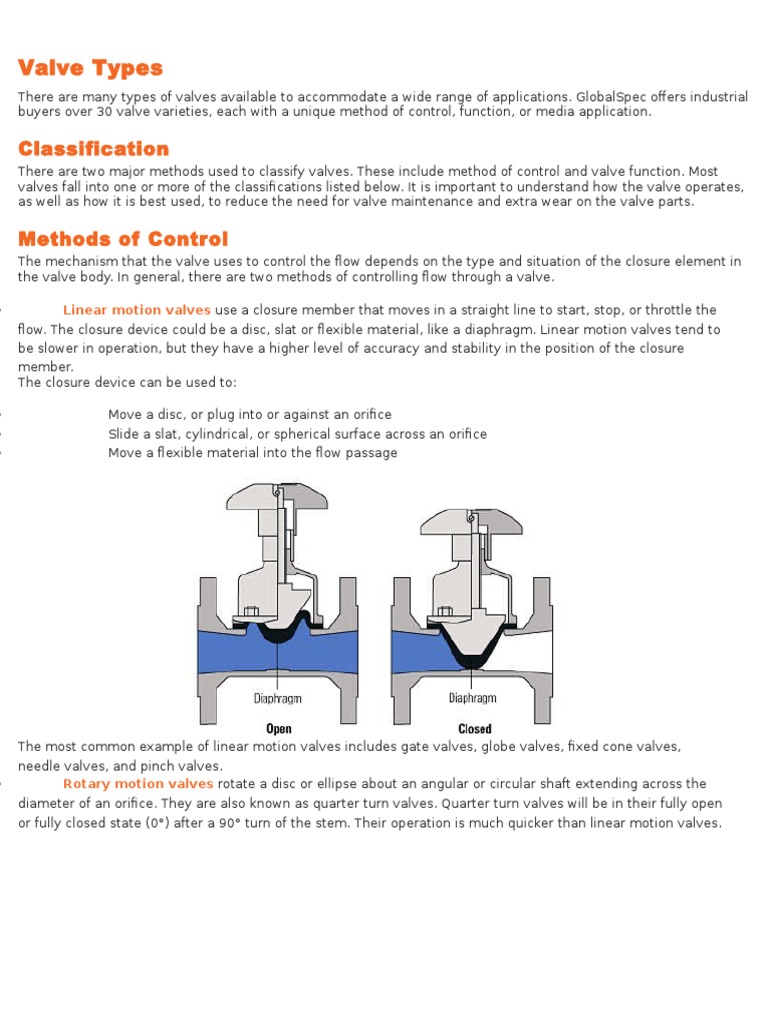 Valve Types

There are many types of valves available to accommodate a wide range of applications. GlobalSpec offers industrial buyers over 30 valve varieties, each with a unique method of control, function, or media application.

Classification

There are two major methods used to classify valves. These include method of control and valve function. Most valves fall into one or more of the classifications listed below. It is important to understand how the valve operates, as well as how it is best used, to reduce the need for valve maintenance and extra wear on the valve parts.

Methods of Control

The mechanism that the valve uses to control the flow depends on the type and situation of the closure element in the valve body. In general, there are two methods of controlling flow through a valve.

Linear motion valves use a closure member that moves in a straight line to start, stop, or throttle the flow. The closure device could be a disc, slat or flexible material, like a diaphragm. Linear motion valves tend to be slower in operation, but they have a higher level of accuracy and stability in the position of the closure member.
The closure device can be used to:

Move a disc, or plug into or against an orifice
Slide a slat, cylindrical, or spherical surface across an orifice
Move a flexible material into the flow passage

Diaphragm
Open
Diaphragm
Closed

The most common example of linear motion valves includes gate valves, globe valves, fixed cone valves, needle valves, and pinch valves.

Rotary motion valves rotate a disc or ellipse about an angular or circular shaft extending across the diameter of an orifice. They are also known as quarter turn valves. Quarter turn valves will be in their fully open or fully closed state (0°) after a 90° turn of the stem. Their operation is much quicker than linear motion valves.