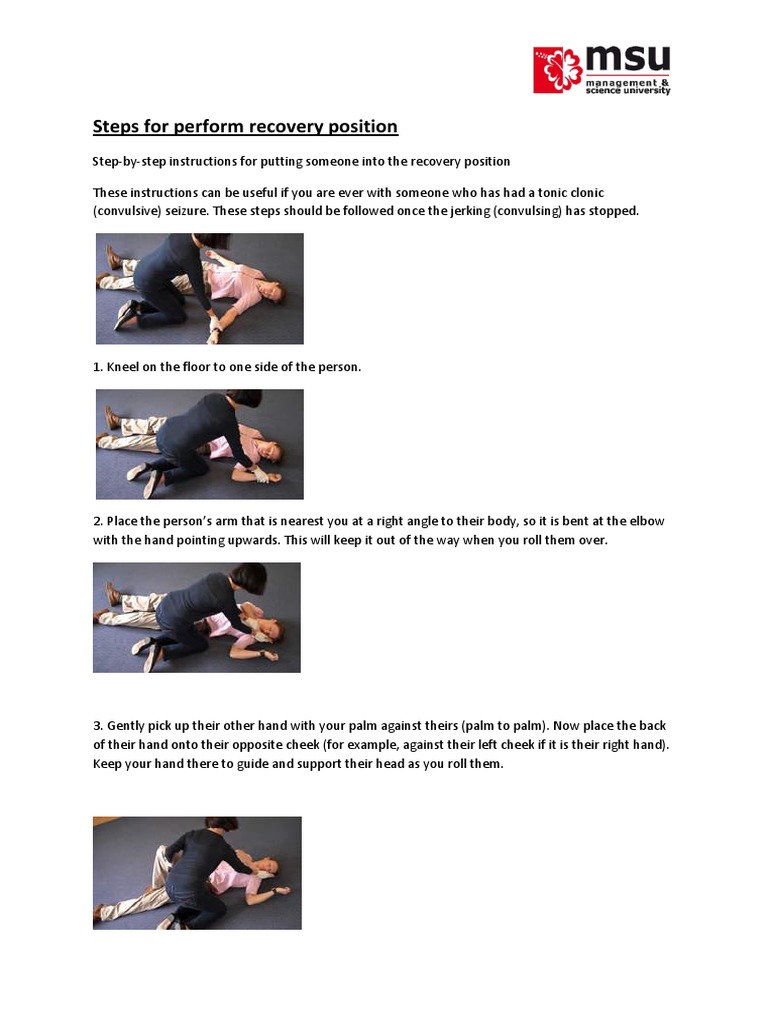 msu
management & science university

Steps for perform recovery position

Step-by-step instructions for putting someone into the recovery position

These instructions can be useful if you are ever with someone who has had a tonic clonic (convulsive) seizure. These steps should be followed once the jerking (convulsing) has stopped.

1. Kneel on the floor to one side of the person.

2. Place the person's arm that is nearest you at a right angle to their body, so it is bent at the elbow with the hand pointing upwards. This will keep it out of the way when you roll them over.

3. Gently pick up their other hand with your palm against theirs (palm to palm). Now place the back of their hand onto their opposite cheek (for example, against their left cheek if it is their right hand). Keep your hand there to guide and support their head as you roll them.