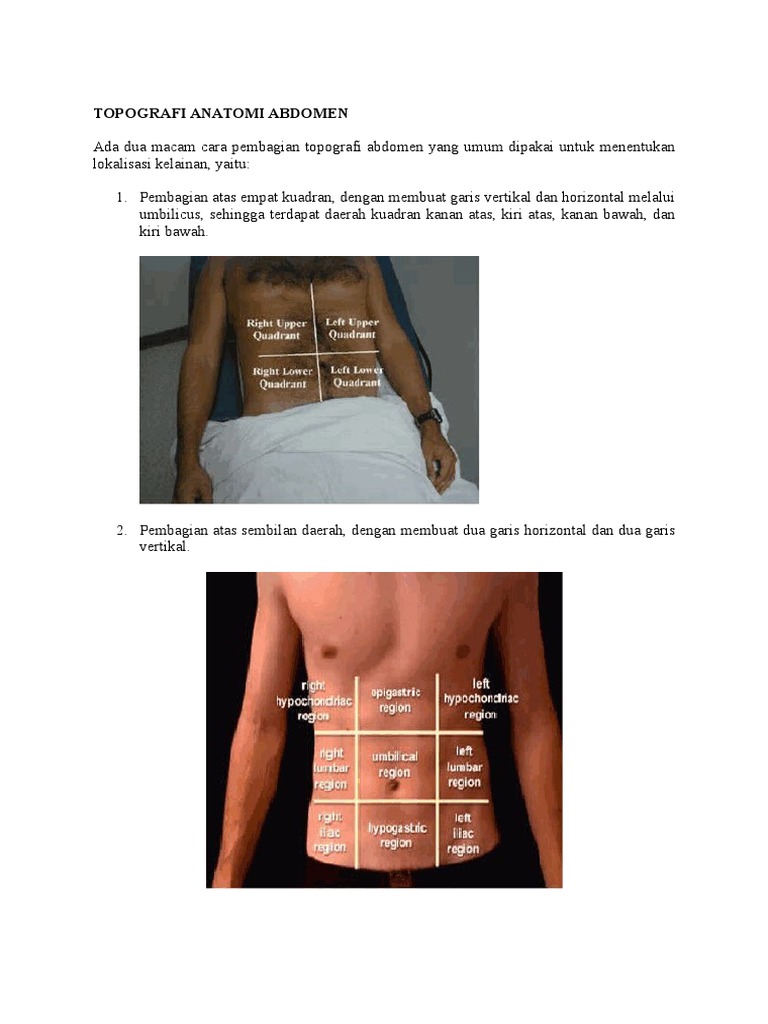 TOPOGRAFI ANATOMI ABDOMEN

Ada dua macam cara pembagian topografi abdomen yang umum dipakai untuk menentukan lokalisasi kelainan, yaitu:

1. Pembagian atas empat kuadran, dengan membuat garis vertikal dan horizontal melalui umbilicus, sehingga terdapat daerah kuadran kanan atas, kiri atas, kanan bawah, dan kiri bawah.

Right Upper Quadrant
Left Upper Quadrant
Right Lower Quadrant
Left Lower Quadrant

2. Pembagian atas sembilan daerah, dengan membuat dua garis horizontal dan dua garis vertikal.

right hypochondriac region
epigastric region
left hypochondriac region
right lumbar region
umbilical region
left lumbar region
right iliac region
hypogastric region
left iliac region