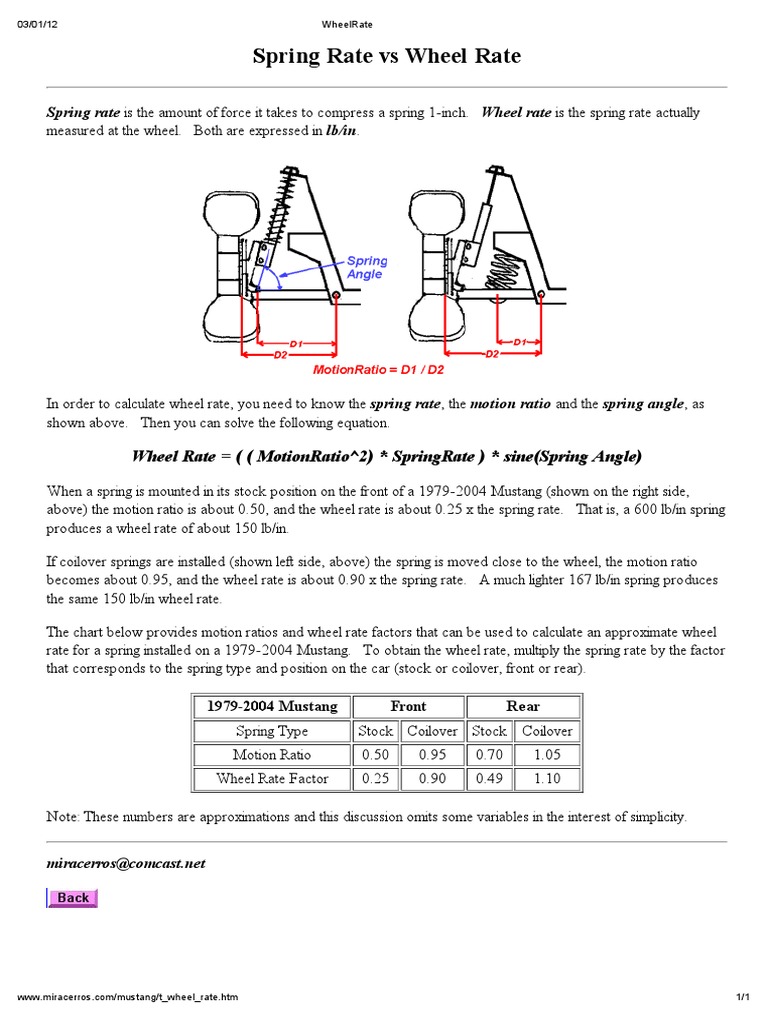 03/01/12 WheelRate

Spring Rate vs Wheel Rate

Spring rate is the amount of force it takes to compress a spring 1-inch. Wheel rate is the spring rate actually measured at the wheel. Both are expressed in lb/in.

Spring Angle

D1
D2
D1
D2

MotionRatio = D1 / D2

In order to calculate wheel rate, you need to know the spring rate, the motion ratio and the spring angle, as shown above. Then you can solve the following equation.

Wheel Rate = ( ( MotionRatio^2) * SpringRate ) * sine(Spring Angle)

When a spring is mounted in its stock position on the front of a 1979-2004 Mustang (shown on the right side, above) the motion ratio is about 0.50, and the wheel rate is about 0.25 x the spring rate. That is, a 600 lb/in spring produces a wheel rate of about 150 lb/in.

If coilover springs are installed (shown left side, above) the spring is moved close to the wheel, the motion ratio becomes about 0.95, and the wheel rate is about 0.90 x the spring rate. A much lighter 167 lb/in spring produces the same 150 lb/in wheel rate.

The chart below provides motion ratios and wheel rate factors that can be used to calculate an approximate wheel rate for a spring installed on a 1979-2004 Mustang. To obtain the wheel rate, multiply the spring rate by the factor that corresponds to the spring type and position on the car (stock or coilover, front or rear).

| 1979-2004 Mustang | Front | | Rear | |
|---|---|---|---|---|
| Spring Type | Stock | Coilover | Stock | Coilover |
| Motion Ratio | 0.50 | 0.95 | 0.70 | 1.05 |
| Wheel Rate Factor | 0.25 | 0.90 | 0.49 | 1.10 |

Note: These numbers are approximations and this discussion omits some variables in the interest of simplicity.

miracerros@comcast.net

Back

www.miracerros.com/mustang/t_wheel_rate.htm 1/1