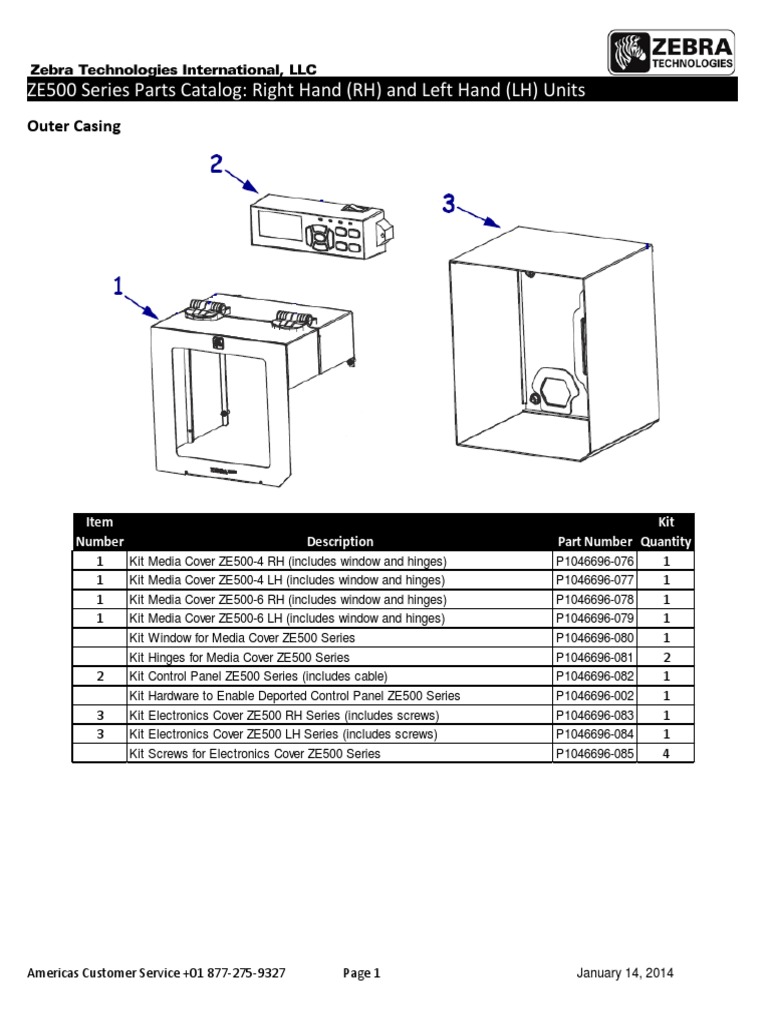 ZEBRA TECHNOLOGIES

Zebra Technologies International, LLC

ZE500 Series Parts Catalog: Right Hand (RH) and Left Hand (LH) Units

Outer Casing

2

3

1

| Item Number | Description | Part Number | Kit Quantity |
|---|---|---|---|
| 1 | Kit Media Cover ZE500-4 RH (includes window and hinges) | P1046696-076 | 1 |
| 1 | Kit Media Cover ZE500-4 LH (includes window and hinges) | P1046696-077 | 1 |
| 1 | Kit Media Cover ZE500-6 RH (includes window and hinges) | P1046696-078 | 1 |
| 1 | Kit Media Cover ZE500-6 LH (includes window and hinges) | P1046696-079 | 1 |
| | Kit Window for Media Cover ZE500 Series | P1046696-080 | 1 |
| | Kit Hinges for Media Cover ZE500 Series | P1046696-081 | 2 |
| 2 | Kit Control Panel ZE500 Series (includes cable) | P1046696-082 | 1 |
| | Kit Hardware to Enable Deported Control Panel ZE500 Series | P1046696-002 | 1 |
| 3 | Kit Electronics Cover ZE500 RH Series (includes screws) | P1046696-083 | 1 |
| 3 | Kit Electronics Cover ZE500 LH Series (includes screws) | P1046696-084 | 1 |
| | Kit Screws for Electronics Cover ZE500 Series | P1046696-085 | 4 |

Americas Customer Service +01 877-275-9327 Page 1 January 14, 2014