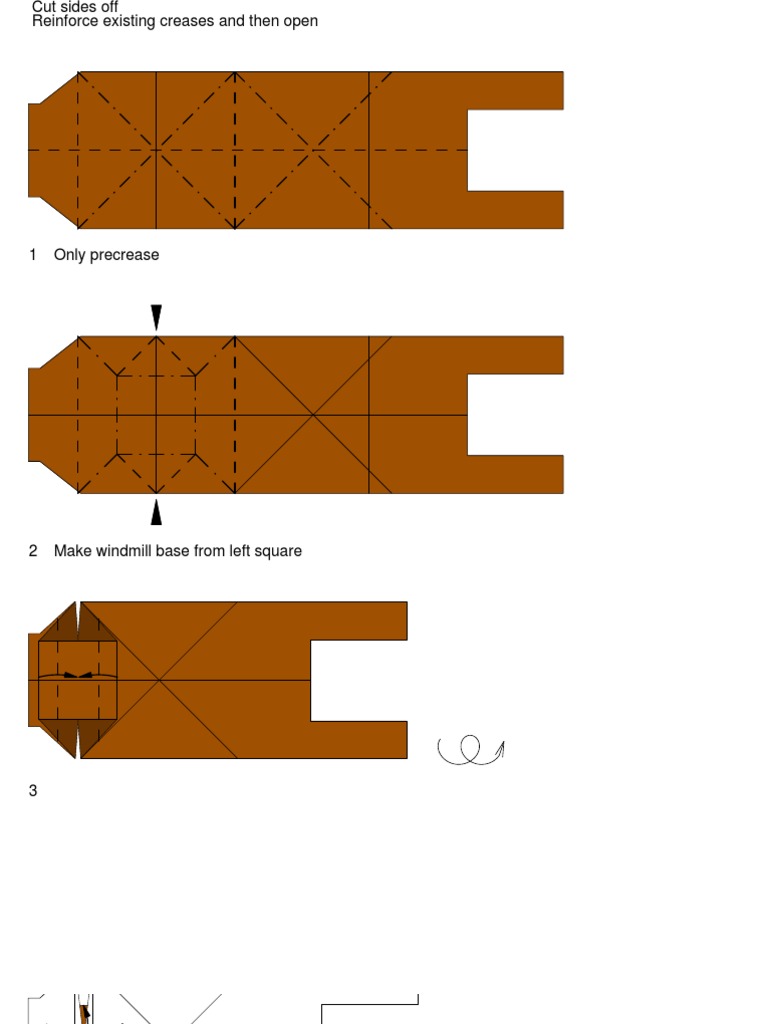 Cut sides off
Reinforce existing creases and then open

1 Only precrease

2 Make windmill base from left square

3