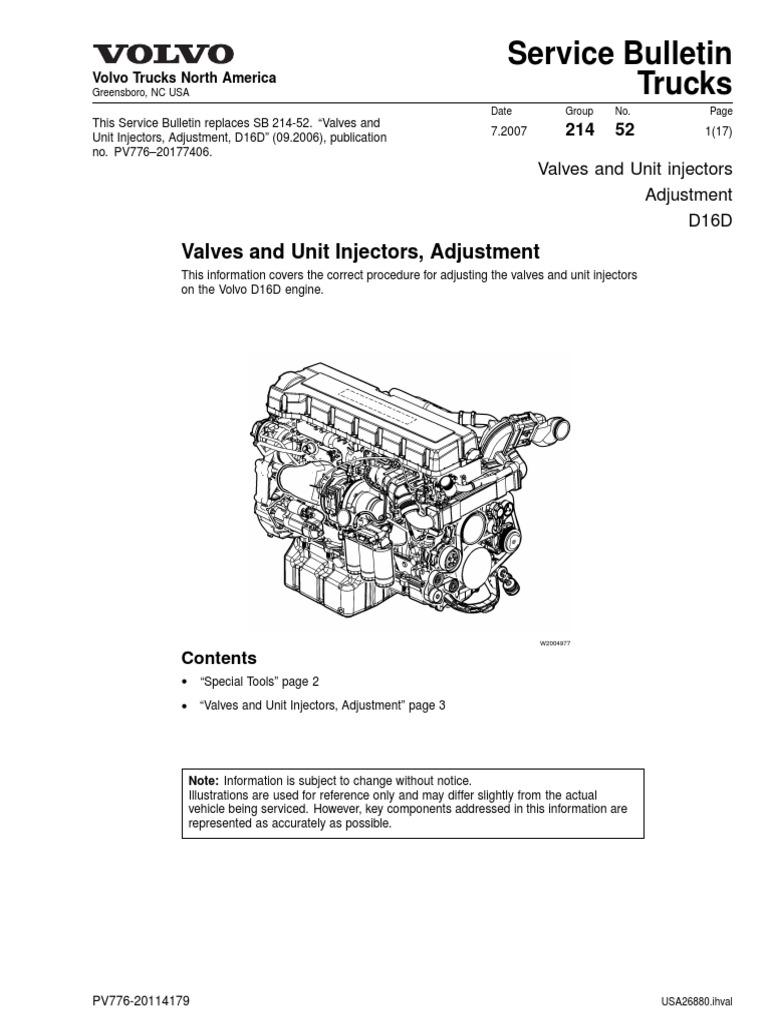 VOLVO
Volvo Trucks North America
Greensboro, NC USA

Service Bulletin
Trucks

This Service Bulletin replaces SB 214-52. "Valves and Unit Injectors, Adjustment, D16D" (09.2006), publication no. PV776–20177406.

| Date | Group | No. | Page |
|---|---|---|---|
| 7.2007 | 214 | 52 | 1(17) |

Valves and Unit injectors
Adjustment
D16D

Valves and Unit Injectors, Adjustment

This information covers the correct procedure for adjusting the valves and unit injectors on the Volvo D16D engine.

W2004977

Contents

• "Special Tools" page 2
• "Valves and Unit Injectors, Adjustment" page 3

Note: Information is subject to change without notice.
Illustrations are used for reference only and may differ slightly from the actual vehicle being serviced. However, key components addressed in this information are represented as accurately as possible.

PV776-20114179

USA26880.ihval