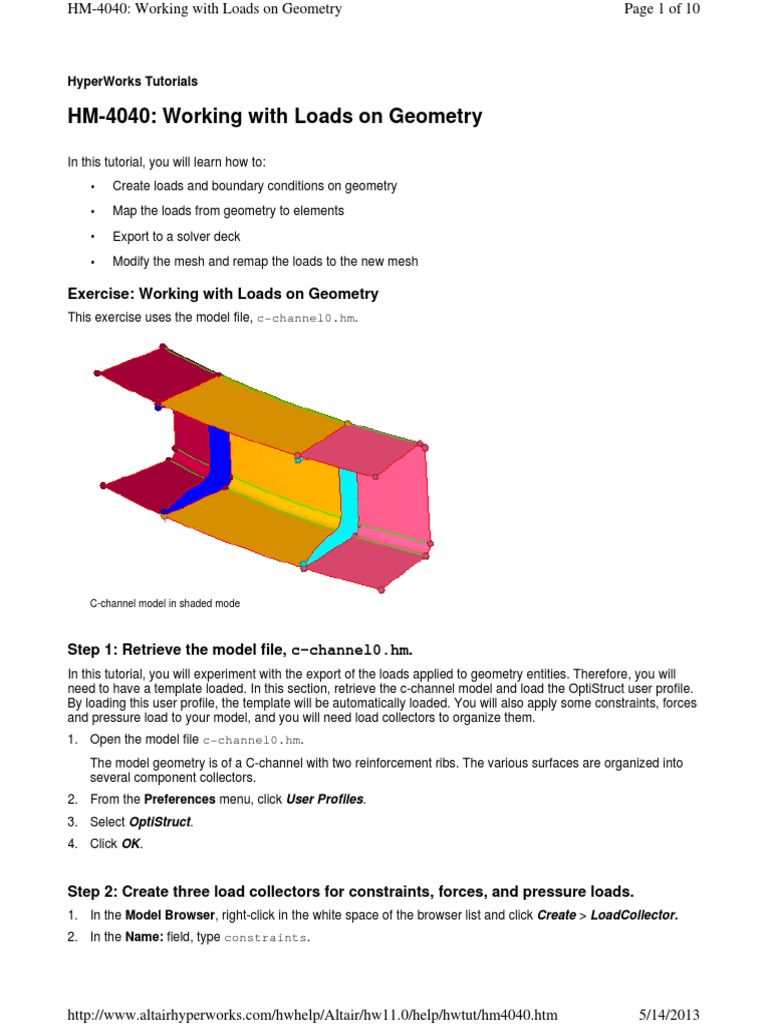 HM-4040: Working with Loads on Geometry

Page 1 of 10

HyperWorks Tutorials

HM-4040: Working with Loads on Geometry

In this tutorial, you will learn how to:

• Create loads and boundary conditions on geometry
• Map the loads from geometry to elements
• Export to a solver deck
• Modify the mesh and remap the loads to the new mesh

Exercise: Working with Loads on Geometry

This exercise uses the model file, c-channel0.hm.

C-channel model in shaded mode

Step 1: Retrieve the model file, c-channel0.hm.

In this tutorial, you will experiment with the export of the loads applied to geometry entities. Therefore, you will need to have a template loaded. In this section, retrieve the c-channel model and load the OptiStruct user profile. By loading this user profile, the template will be automatically loaded. You will also apply some constraints, forces and pressure load to your model, and you will need load collectors to organize them.

1. Open the model file c-channel0.hm.

The model geometry is of a C-channel with two reinforcement ribs. The various surfaces are organized into several component collectors.

2. From the Preferences menu, click User Profiles.
3. Select OptiStruct.
4. Click OK.

Step 2: Create three load collectors for constraints, forces, and pressure loads.

1. In the Model Browser, right-click in the white space of the browser list and click Create > LoadCollector.
2. In the Name: field, type constraints.

http://www.altairhyperworks.com/hwhelp/Altair/hw11.0/help/hwtut/hm4040.htm

5/14/2013