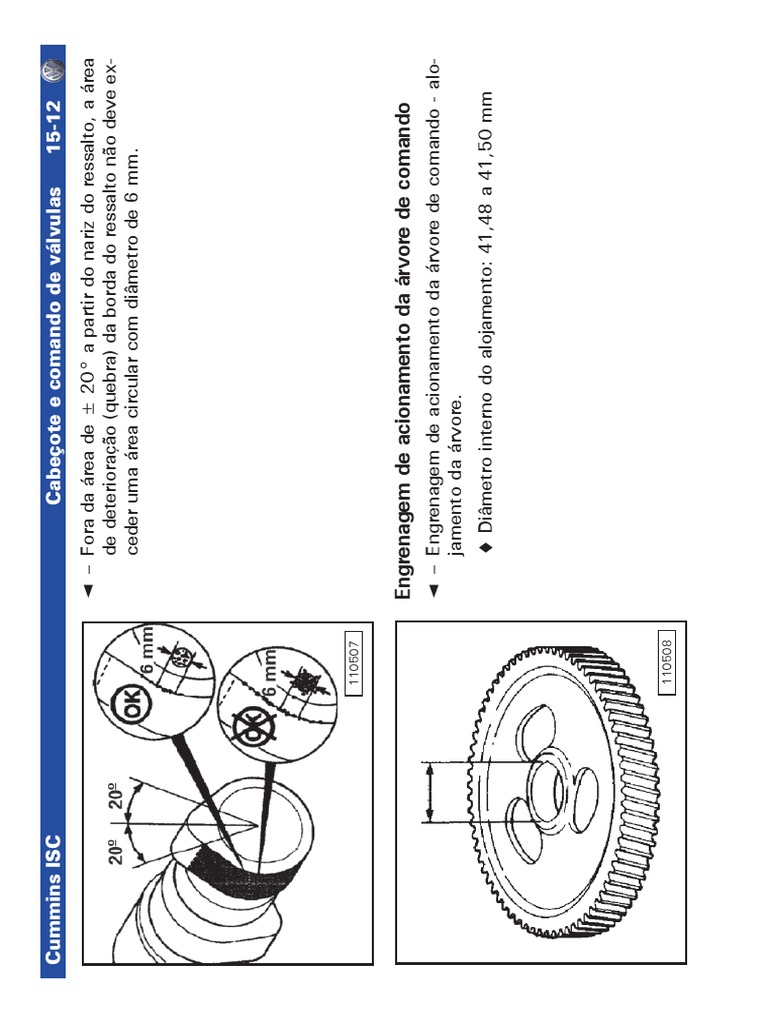 Cummins ISC

Cabeçote e comando de válvulas 15-12

20º 20º

OK 6 mm

OK 6 mm

110507

◄ – Fora da área de ± 20° a partir do nariz do ressalto, a área de deterioração (quebra) da borda do ressalto não deve exceder uma área circular com diâmetro de 6 mm.

110508

Engrenagem de acionamento da árvore de comando

◄ – Engrenagem de acionamento da árvore de comando - alojamento da árvore.

◆ Diâmetro interno do alojamento: 41,48 a 41,50 mm