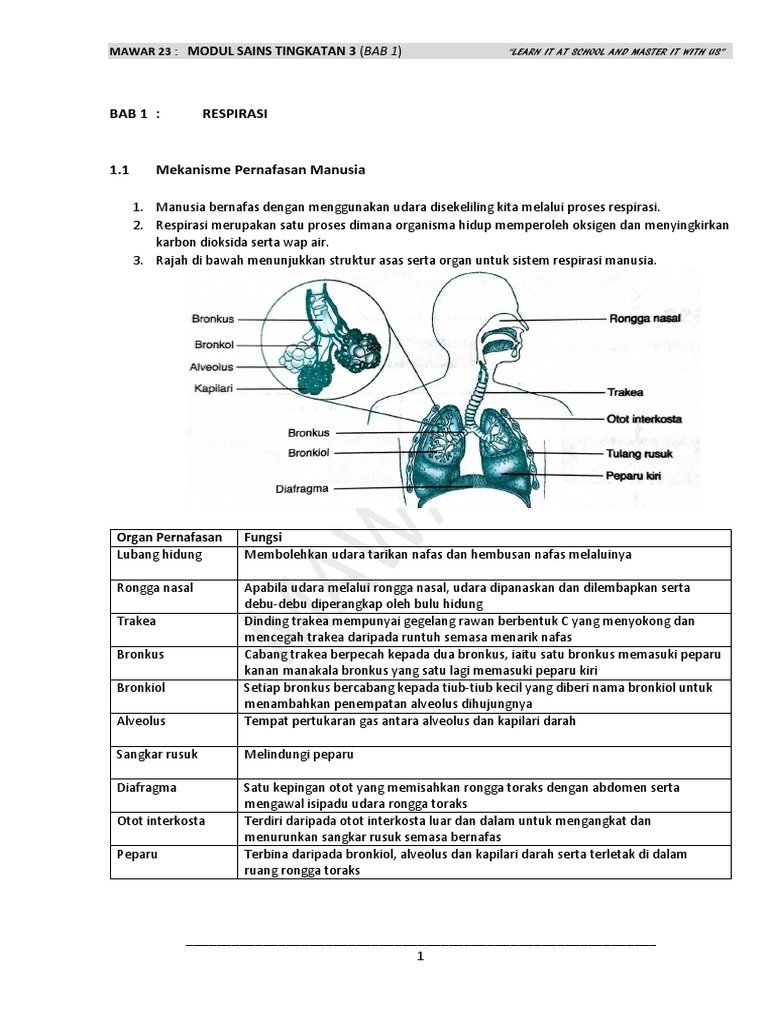 MAWAR 23 : MODUL SAINS TINGKATAN 3 (BAB 1) "LEARN IT AT SCHOOL AND MASTER IT WITH US"

BAB 1 : RESPIRASI

1.1 Mekanisme Pernafasan Manusia

1. Manusia bernafas dengan menggunakan udara disekeliling kita melalui proses respirasi.
2. Respirasi merupakan satu proses dimana organisma hidup memperoleh oksigen dan menyingkirkan karbon dioksida serta wap air.
3. Rajah di bawah menunjukkan struktur asas serta organ untuk sistem respirasi manusia.

Bronkus
Bronkol
Alveolus
Kapilari
Bronkus
Bronkiol
Diafragma
Rongga nasal
Trakea
Otot interkosta
Tulang rusuk
Peparu kiri

| Organ Pernafasan | Fungsi |
|---|---|
| Lubang hidung | Membolehkan udara tarikan nafas dan hembusan nafas melaluinya |
| Rongga nasal | Apabila udara melalui rongga nasal, udara dipanaskan dan dilembapkan serta debu-debu diperangkap oleh bulu hidung |
| Trakea | Dinding trakea mempunyai gegelang rawan berbentuk C yang menyokong dan mencegah trakea daripada runtuh semasa menarik nafas |
| Bronkus | Cabang trakea berpecah kepada dua bronkus, iaitu satu bronkus memasuki peparu kanan manakala bronkus yang satu lagi memasuki peparu kiri |
| Bronkiol | Setiap bronkus bercabang kepada tiub-tiub kecil yang diberi nama bronkiol untuk menambahkan penempatan alveolus dihujungnya |
| Alveolus | Tempat pertukaran gas antara alveolus dan kapilari darah |
| Sangkar rusuk | Melindungi peparu |
| Diafragma | Satu kepingan otot yang memisahkan rongga toraks dengan abdomen serta mengawal isipadu udara rongga toraks |
| Otot interkosta | Terdiri daripada otot interkosta luar dan dalam untuk mengangkat dan menurunkan sangkar rusuk semasa bernafas |
| Peparu | Terbina daripada bronkiol, alveolus dan kapilari darah serta terletak di dalam ruang rongga toraks |

1