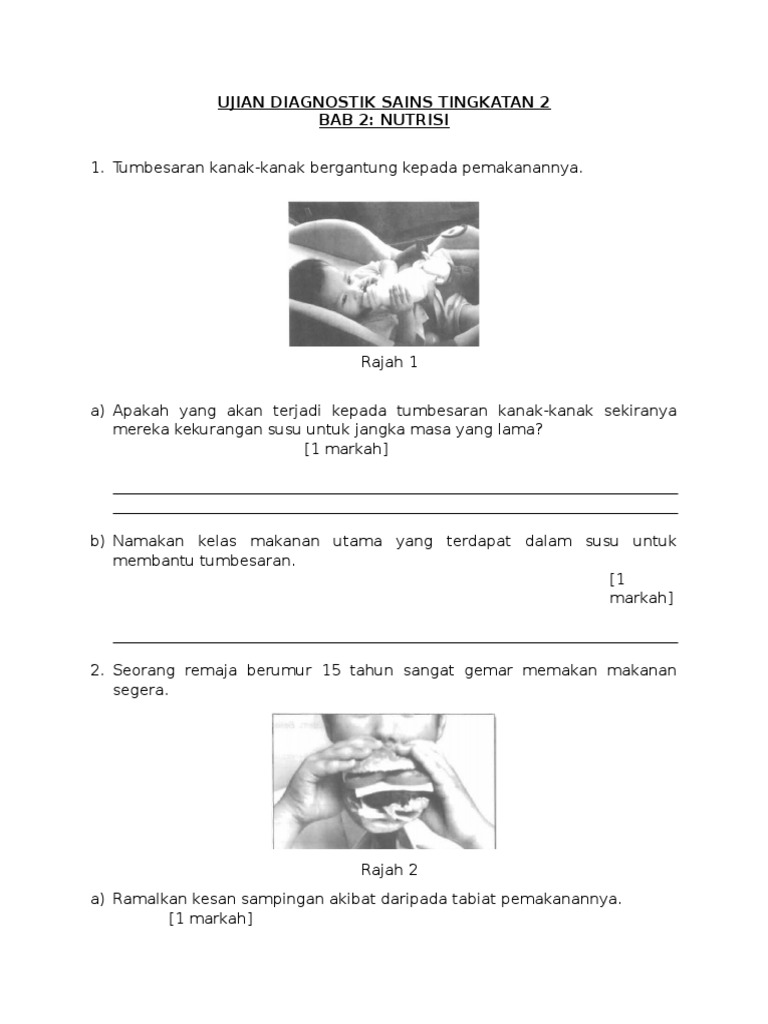 UJIAN DIAGNOSTIK SAINS TINGKATAN 2
BAB 2: NUTRISI

1. Tumbesaran kanak-kanak bergantung kepada pemakanannya.

Rajah 1

a) Apakah yang akan terjadi kepada tumbesaran kanak-kanak sekiranya mereka kekurangan susu untuk jangka masa yang lama?
[1 markah]

b) Namakan kelas makanan utama yang terdapat dalam susu untuk membantu tumbesaran.
[1 markah]

2. Seorang remaja berumur 15 tahun sangat gemar memakan makanan segera.

Rajah 2

a) Ramalkan kesan sampingan akibat daripada tabiat pemakanannya.
[1 markah]