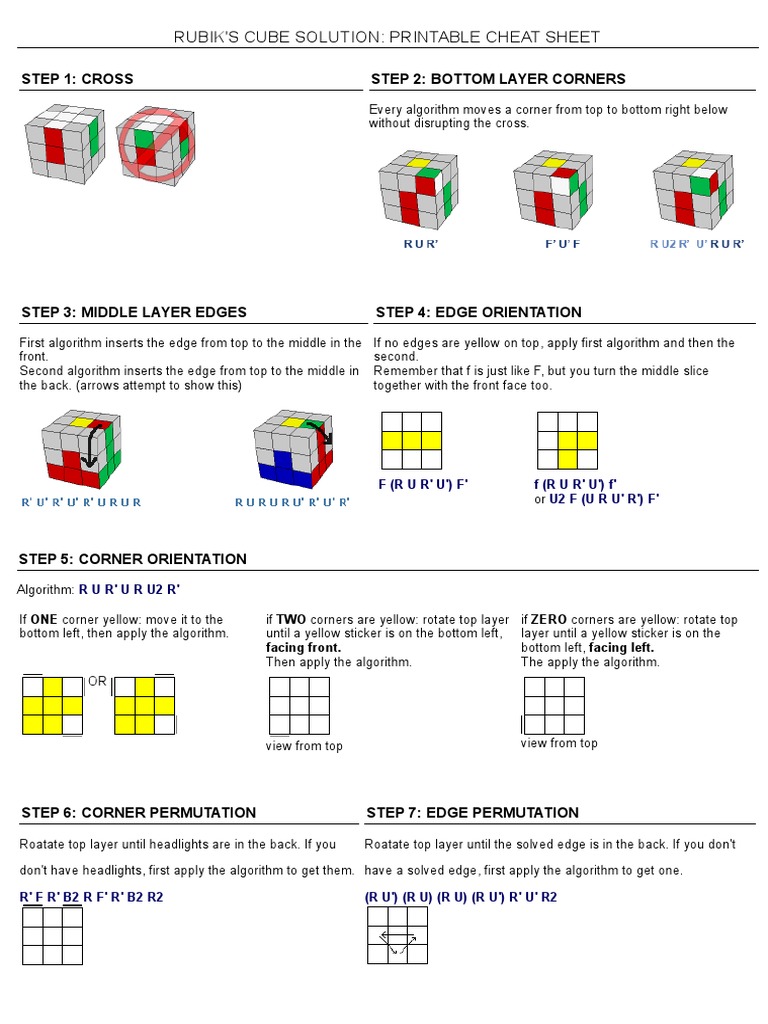 RUBIK'S CUBE SOLUTION: PRINTABLE CHEAT SHEET

STEP 1: CROSS

STEP 2: BOTTOM LAYER CORNERS

Every algorithm moves a corner from top to bottom right below without disrupting the cross.

R U R'

F' U' F

R U2 R' U' R U R'

STEP 3: MIDDLE LAYER EDGES

First algorithm inserts the edge from top to the middle in the front.
Second algorithm inserts the edge from top to the middle in the back. (arrows attempt to show this)

R' U' R' U' R' U R U R

R U R U R U' R' U' R'

STEP 4: EDGE ORIENTATION

If no edges are yellow on top, apply first algorithm and then the second.
Remember that f is just like F, but you turn the middle slice together with the front face too.

F (R U R' U') F'

f (R U R' U') f'
or U2 F (U R U' R') F'

STEP 5: CORNER ORIENTATION

Algorithm: R U R' U R U2 R'

If ONE corner yellow: move it to the bottom left, then apply the algorithm.

OR

if TWO corners are yellow: rotate top layer until a yellow sticker is on the bottom left, facing front.
Then apply the algorithm.

view from top

if ZERO corners are yellow: rotate top layer until a yellow sticker is on the bottom left, facing left.
The apply the algorithm.

view from top

STEP 6: CORNER PERMUTATION

Roatate top layer until headlights are in the back. If you don't have headlights, first apply the algorithm to get them.

R' F R' B2 R F' R' B2 R2

STEP 7: EDGE PERMUTATION

Roatate top layer until the solved edge is in the back. If you don't have a solved edge, first apply the algorithm to get one.

(R U') (R U) (R U) (R U') R' U' R2