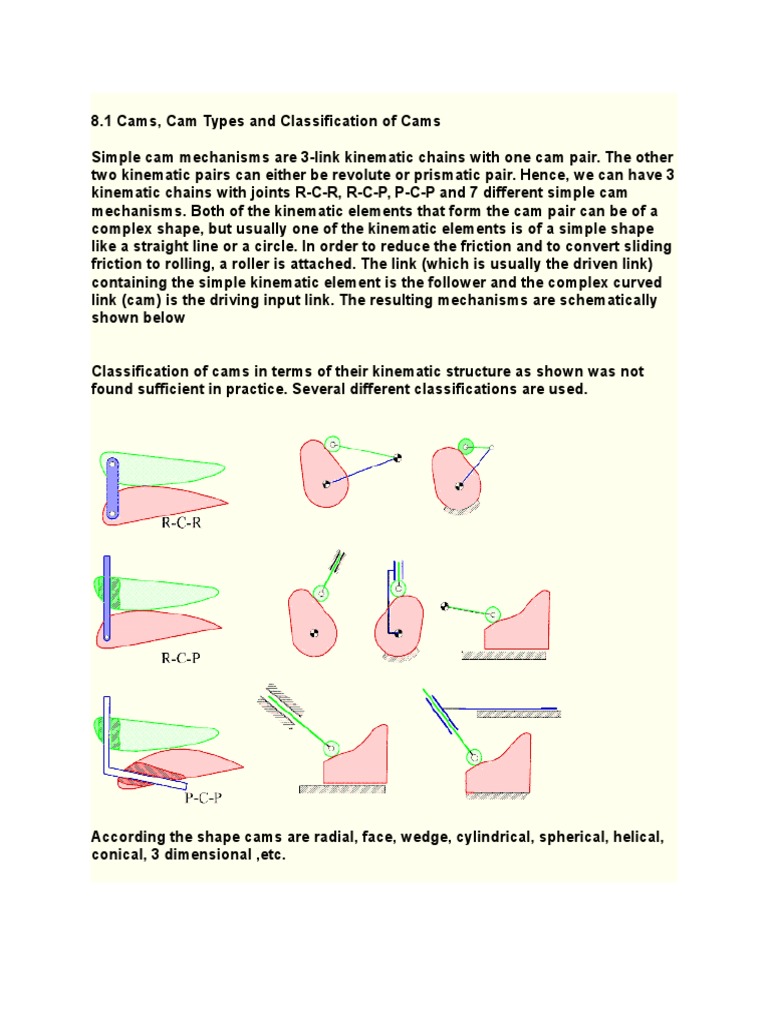 8.1 Cams, Cam Types and Classification of Cams

Simple cam mechanisms are 3-link kinematic chains with one cam pair. The other two kinematic pairs can either be revolute or prismatic pair. Hence, we can have 3 kinematic chains with joints R-C-R, R-C-P, P-C-P and 7 different simple cam mechanisms. Both of the kinematic elements that form the cam pair can be of a complex shape, but usually one of the kinematic elements is of a simple shape like a straight line or a circle. In order to reduce the friction and to convert sliding friction to rolling, a roller is attached. The link (which is usually the driven link) containing the simple kinematic element is the follower and the complex curved link (cam) is the driving input link. The resulting mechanisms are schematically shown below

Classification of cams in terms of their kinematic structure as shown was not found sufficient in practice. Several different classifications are used.

R-C-R

R-C-P

P-C-P

According the shape cams are radial, face, wedge, cylindrical, spherical, helical, conical, 3 dimensional ,etc.