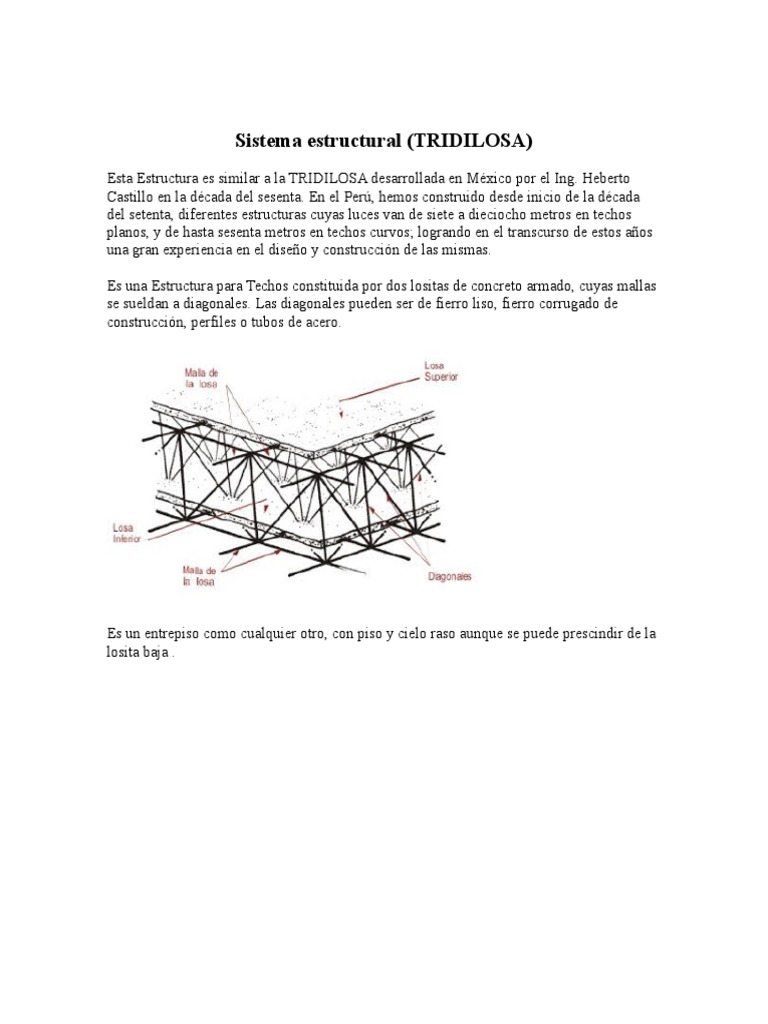 Sistema estructural (TRIDILOSA)

Esta Estructura es similar a la TRIDILOSA desarrollada en México por el Ing. Heberto Castillo en la década del sesenta. En el Perú, hemos construido desde inicio de la década del setenta, diferentes estructuras cuyas luces van de siete a dieciocho metros en techos planos, y de hasta sesenta metros en techos curvos; logrando en el transcurso de estos años una gran experiencia en el diseño y construcción de las mismas.

Es una Estructura para Techos constituida por dos lositas de concreto armado, cuyas mallas se sueldan a diagonales. Las diagonales pueden ser de fierro liso, fierro corrugado de construcción, perfiles o tubos de acero.

Malla de la losa

Losa Superior

Losa Inferior

Malla de la losa

Diagonales

Es un entrepiso como cualquier otro, con piso y cielo raso aunque se puede prescindir de la losita baja .