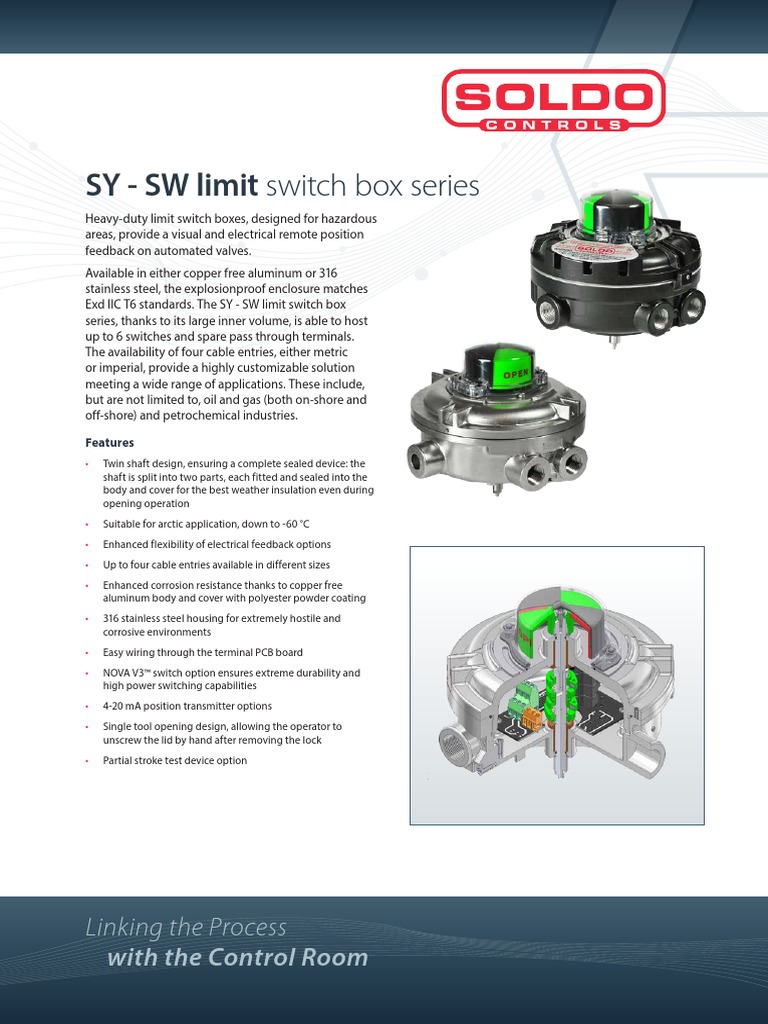 SOLDO
CONTROLS

SY - SW limit switch box series

Heavy-duty limit switch boxes, designed for hazardous areas, provide a visual and electrical remote position feedback on automated valves.

Available in either copper free aluminum or 316 stainless steel, the explosionproof enclosure matches Exd IIC T6 standards. The SY - SW limit switch box series, thanks to its large inner volume, is able to host up to 6 switches and spare pass through terminals. The availability of four cable entries, either metric or imperial, provide a highly customizable solution meeting a wide range of applications. These include, but are not limited to, oil and gas (both on-shore and off-shore) and petrochemical industries.

Features

• Twin shaft design, ensuring a complete sealed device: the shaft is split into two parts, each fitted and sealed into the body and cover for the best weather insulation even during opening operation
• Suitable for arctic application, down to -60 °C
• Enhanced flexibility of electrical feedback options
• Up to four cable entries available in different sizes
• Enhanced corrosion resistance thanks to copper free aluminum body and cover with polyester powder coating
• 316 stainless steel housing for extremely hostile and corrosive environments
• Easy wiring through the terminal PCB board
• NOVA V3™ switch option ensures extreme durability and high power switching capabilities
• 4-20 mA position transmitter options
• Single tool opening design, allowing the operator to unscrew the lid by hand after removing the lock
• Partial stroke test device option

SOLDO

OPEN

Linking the Process
with the Control Room