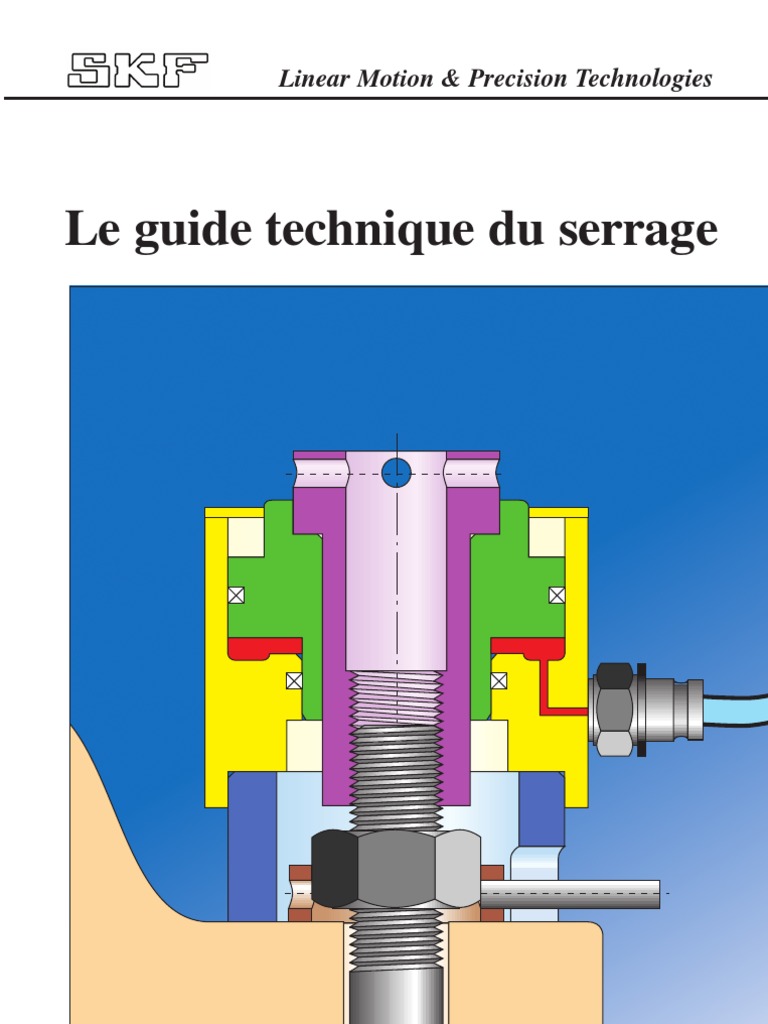 SKF

Linear Motion & Precision Technologies

Le guide technique du serrage