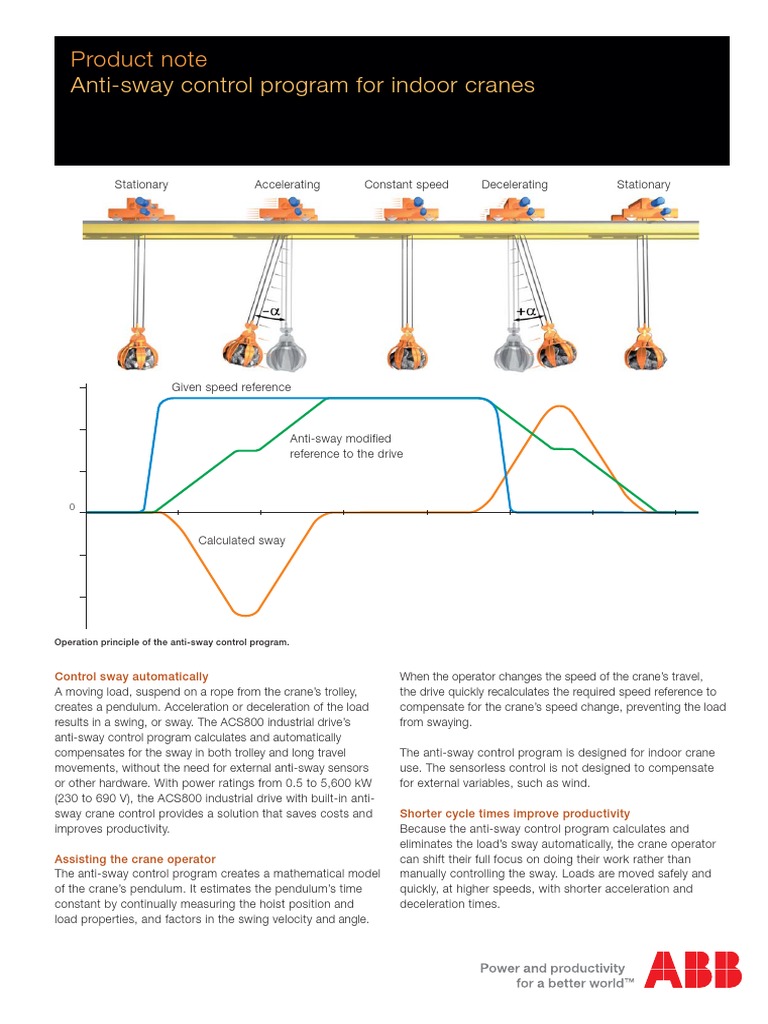 Product note
Anti-sway control program for indoor cranes

Stationary
Accelerating
Constant speed
Decelerating
Stationary

$-\alpha$
$+\alpha$

Given speed reference
Anti-sway modified reference to the drive
0
Calculated sway

Operation principle of the anti-sway control program.

Control sway automatically
A moving load, suspend on a rope from the crane's trolley, creates a pendulum. Acceleration or deceleration of the load results in a swing, or sway. The ACS800 industrial drive's anti-sway control program calculates and automatically compensates for the sway in both trolley and long travel movements, without the need for external anti-sway sensors or other hardware. With power ratings from 0.5 to 5,600 kW (230 to 690 V), the ACS800 industrial drive with built-in anti-sway crane control provides a solution that saves costs and improves productivity.

Assisting the crane operator
The anti-sway control program creates a mathematical model of the crane's pendulum. It estimates the pendulum's time constant by continually measuring the hoist position and load properties, and factors in the swing velocity and angle.

When the operator changes the speed of the crane's travel, the drive quickly recalculates the required speed reference to compensate for the crane's speed change, preventing the load from swaying.

The anti-sway control program is designed for indoor crane use. The sensorless control is not designed to compensate for external variables, such as wind.

Shorter cycle times improve productivity
Because the anti-sway control program calculates and eliminates the load's sway automatically, the crane operator can shift their full focus on doing their work rather than manually controlling the sway. Loads are moved safely and quickly, at higher speeds, with shorter acceleration and deceleration times.

Power and productivity for a better world™
ABB