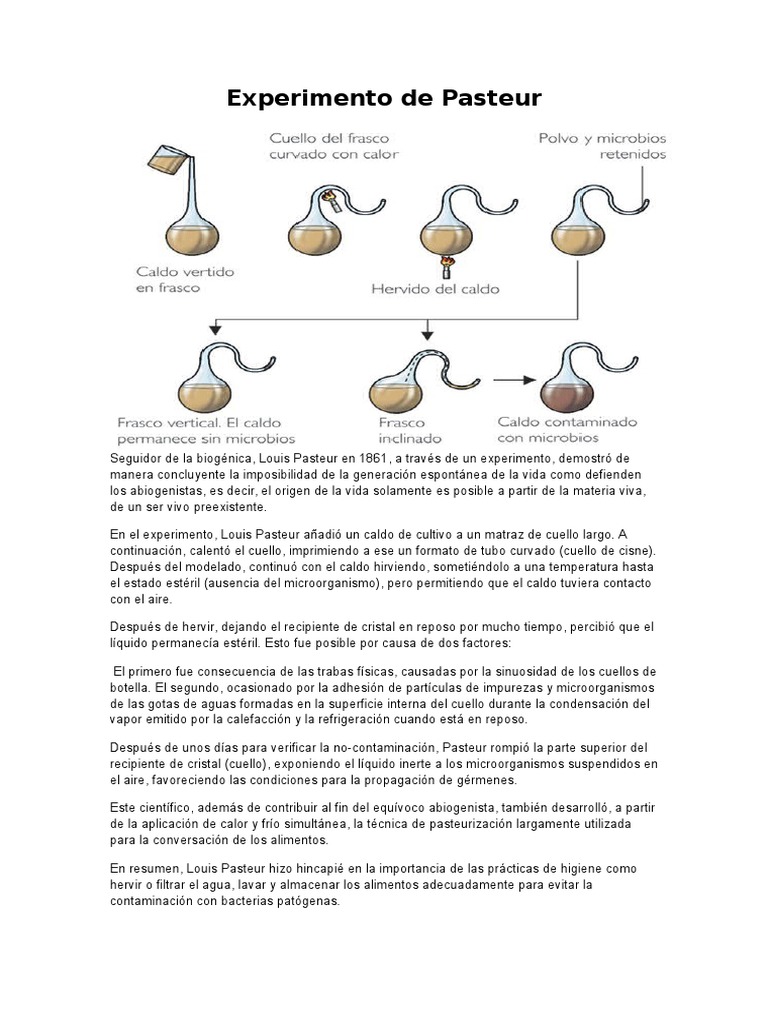 Experimento de Pasteur

Cuello del frasco curvado con calor

Polvo y microbios retenidos

Caldo vertido en frasco

Hervido del caldo

Frasco vertical. El caldo permanece sin microbios

Frasco inclinado

Caldo contaminado con microbios

Seguidor de la biogénica, Louis Pasteur en 1861, a través de un experimento, demostró de manera concluyente la imposibilidad de la generación espontánea de la vida como defienden los abiogenistas, es decir, el origen de la vida solamente es posible a partir de la materia viva, de un ser vivo preexistente.

En el experimento, Louis Pasteur añadió un caldo de cultivo a un matraz de cuello largo. A continuación, calentó el cuello, imprimiendo a ese un formato de tubo curvado (cuello de cisne). Después del modelado, continuó con el caldo hirviendo, sometiéndolo a una temperatura hasta el estado estéril (ausencia del microorganismo), pero permitiendo que el caldo tuviera contacto con el aire.

Después de hervir, dejando el recipiente de cristal en reposo por mucho tiempo, percibió que el líquido permanecía estéril. Esto fue posible por causa de dos factores:

El primero fue consecuencia de las trabas físicas, causadas por la sinuosidad de los cuellos de botella. El segundo, ocasionado por la adhesión de partículas de impurezas y microorganismos de las gotas de aguas formadas en la superficie interna del cuello durante la condensación del vapor emitido por la calefacción y la refrigeración cuando está en reposo.

Después de unos días para verificar la no-contaminación, Pasteur rompió la parte superior del recipiente de cristal (cuello), exponiendo el líquido inerte a los microorganismos suspendidos en el aire, favoreciendo las condiciones para la propagación de gérmenes.

Este científico, además de contribuir al fin del equívoco abiogenista, también desarrolló, a partir de la aplicación de calor y frío simultánea, la técnica de pasteurización largamente utilizada para la conversación de los alimentos.

En resumen, Louis Pasteur hizo hincapié en la importancia de las prácticas de higiene como hervir o filtrar el agua, lavar y almacenar los alimentos adecuadamente para evitar la contaminación con bacterias patógenas.