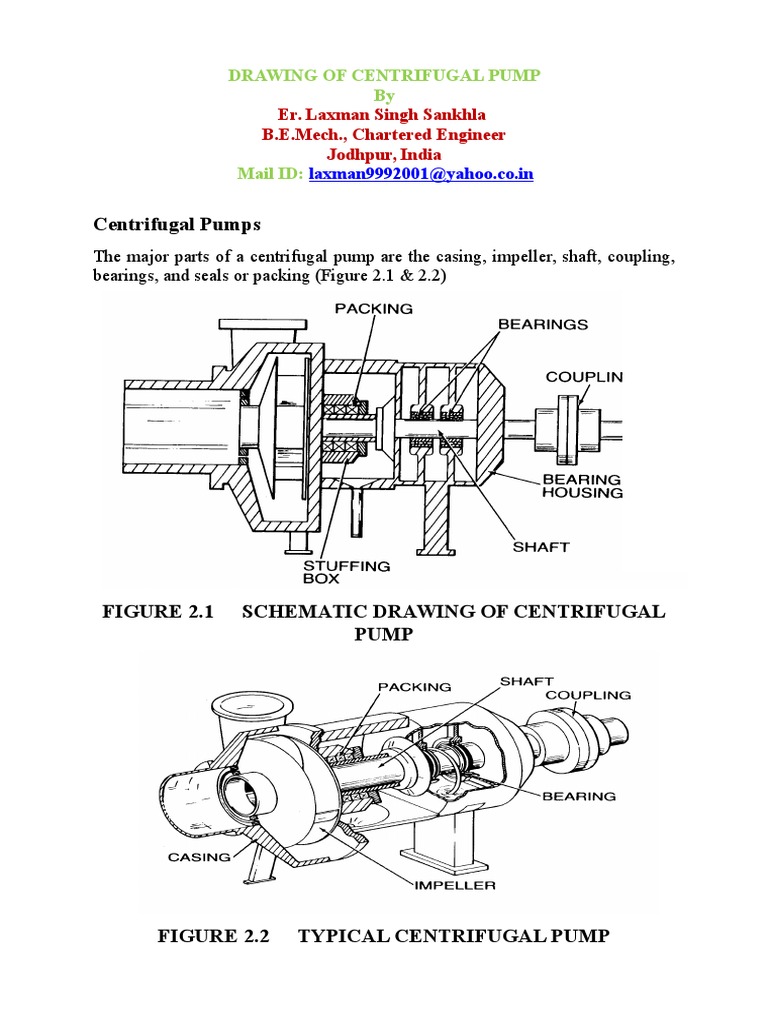 DRAWING OF CENTRIFUGAL PUMP
By
Er. Laxman Singh Sankhla
B.E.Mech., Chartered Engineer
Jodhpur, India
Mail ID: laxman9992001@yahoo.co.in

Centrifugal Pumps

The major parts of a centrifugal pump are the casing, impeller, shaft, coupling, bearings, and seals or packing (Figure 2.1 & 2.2)

PACKING
BEARINGS
COUPLIN
BEARING HOUSING
SHAFT
STUFFING BOX

FIGURE 2.1 SCHEMATIC DRAWING OF CENTRIFUGAL PUMP

PACKING
SHAFT
COUPLING
BEARING
CASING
IMPELLER

FIGURE 2.2 TYPICAL CENTRIFUGAL PUMP