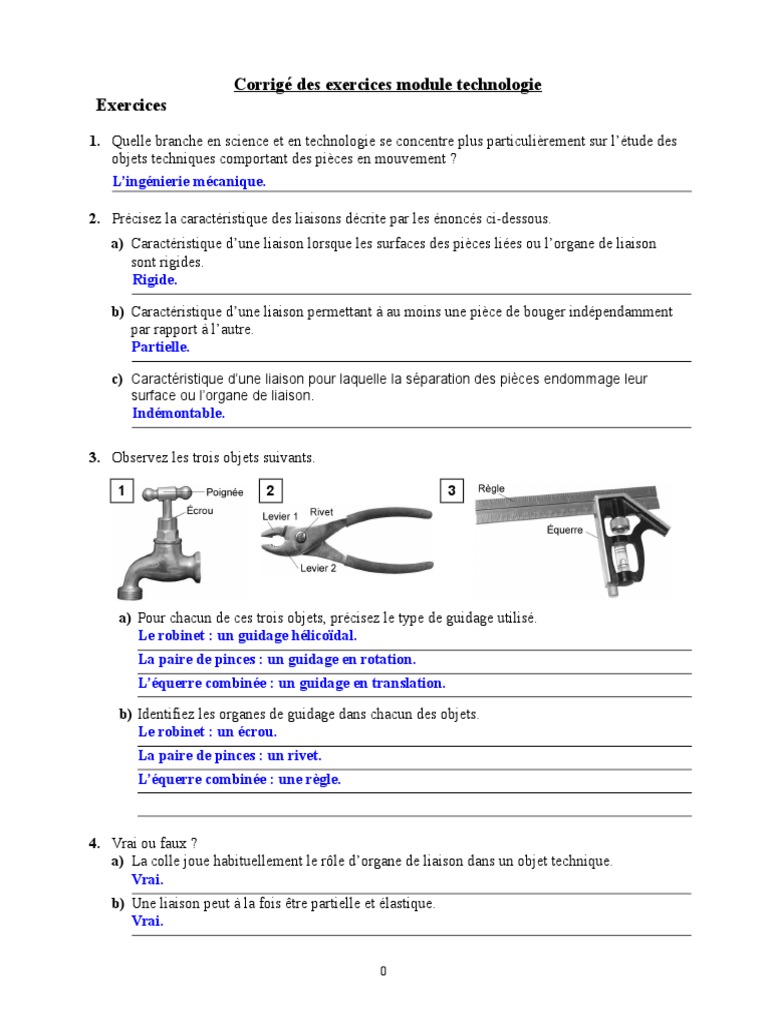 Corrigé des exercices module technologie

Exercices

1. Quelle branche en science et en technologie se concentre plus particulièrement sur l'étude des objets techniques comportant des pièces en mouvement ?
L'ingénierie mécanique.

2. Précisez la caractéristique des liaisons décrite par les énoncés ci-dessous.
a) Caractéristique d'une liaison lorsque les surfaces des pièces liées ou l'organe de liaison sont rigides.
Rigide.
b) Caractéristique d'une liaison permettant à au moins une pièce de bouger indépendamment par rapport à l'autre.
Partielle.
c) Caractéristique d'une liaison pour laquelle la séparation des pièces endommage leur surface ou l'organe de liaison.
Indémontable.

3. Observez les trois objets suivants.

1 Poignée Écrou
2 Levier 1 Rivet Levier 2
3 Règle Équerre

a) Pour chacun de ces trois objets, précisez le type de guidage utilisé.
Le robinet : un guidage hélicoïdal.
La paire de pinces : un guidage en rotation.
L'équerre combinée : un guidage en translation.
b) Identifiez les organes de guidage dans chacun des objets.
Le robinet : un écrou.
La paire de pinces : un rivet.
L'équerre combinée : une règle.

4. Vrai ou faux ?
a) La colle joue habituellement le rôle d'organe de liaison dans un objet technique.
Vrai.
b) Une liaison peut à la fois être partielle et élastique.
Vrai.

0