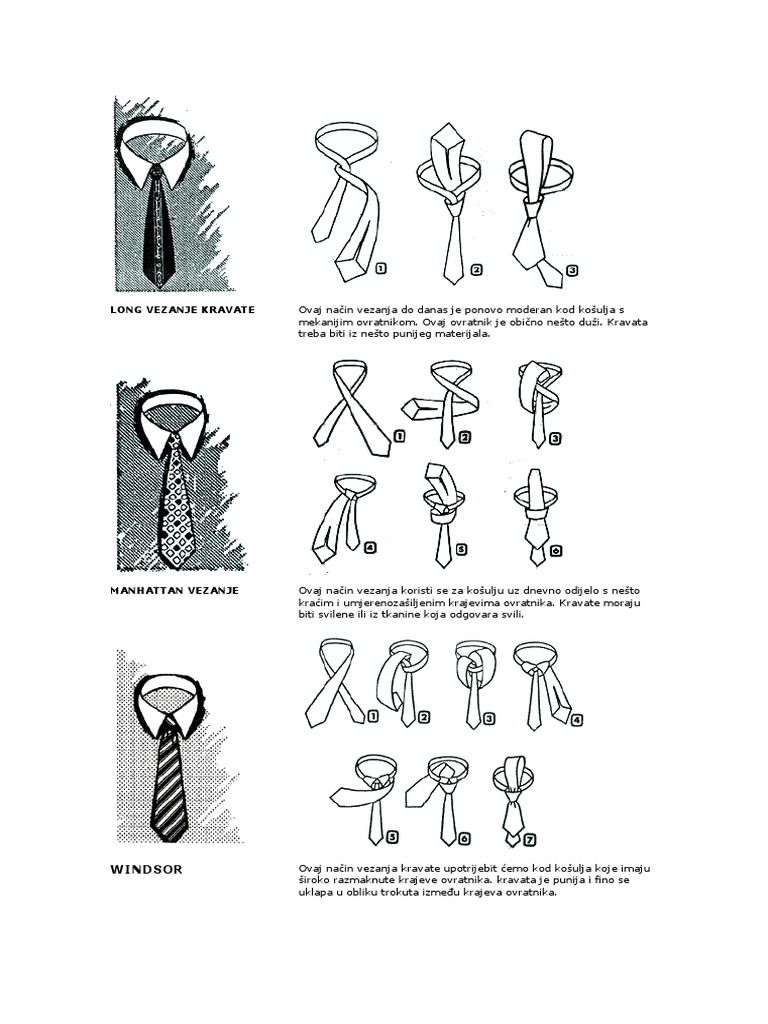 1 2 3

LONG VEZANJE KRAVATE

Ovaj način vezanja do danas je ponovo moderan kod košulja s mekanijim ovratnikom. Ovaj ovratnik je obično nešto duži. Kravata treba biti iz nešto punijeg materijala.

1 2 3

4 5 6

MANHATTAN VEZANJE

Ovaj način vezanja koristi se za košulju uz dnevno odijelo s nešto kraćim i umjerenozašiljenim krajevima ovratnika. Kravate moraju biti svilene ili iz tkanine koja odgovara svili.

1 2 3 4

5 6 7

WINDSOR

Ovaj način vezanja kravate upotrijebit ćemo kod košulja koje imaju široko razmaknute krajeve ovratnika. kravata je punija i fino se uklapa u obliku trokuta između krajeva ovratnika.