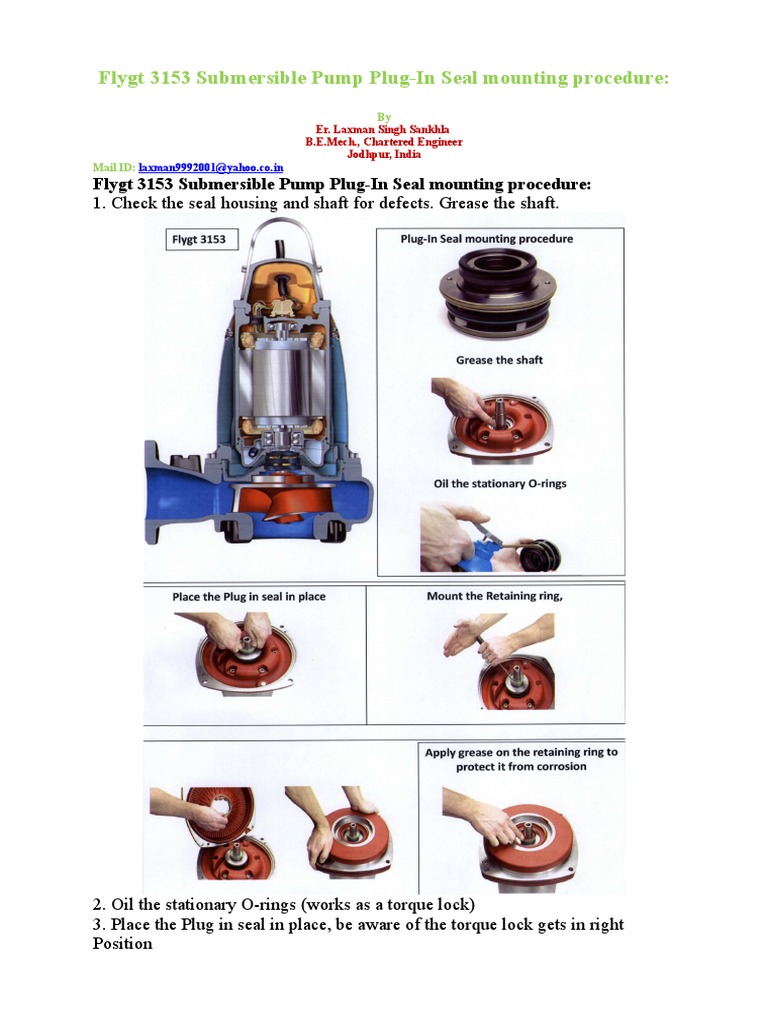 Flygt 3153 Submersible Pump Plug-In Seal mounting procedure:

By
Er. Laxman Singh Sankhla
B.E.Mech., Chartered Engineer
Jodhpur, India

Mail ID: laxman9992001@yahoo.co.in

Flygt 3153 Submersible Pump Plug-In Seal mounting procedure:

1. Check the seal housing and shaft for defects. Grease the shaft.

Flygt 3153

Plug-In Seal mounting procedure

Grease the shaft

Oil the stationary O-rings

Place the Plug in seal in place

Mount the Retaining ring,

Apply grease on the retaining ring to protect it from corrosion

2. Oil the stationary O-rings (works as a torque lock)

3. Place the Plug in seal in place, be aware of the torque lock gets in right Position