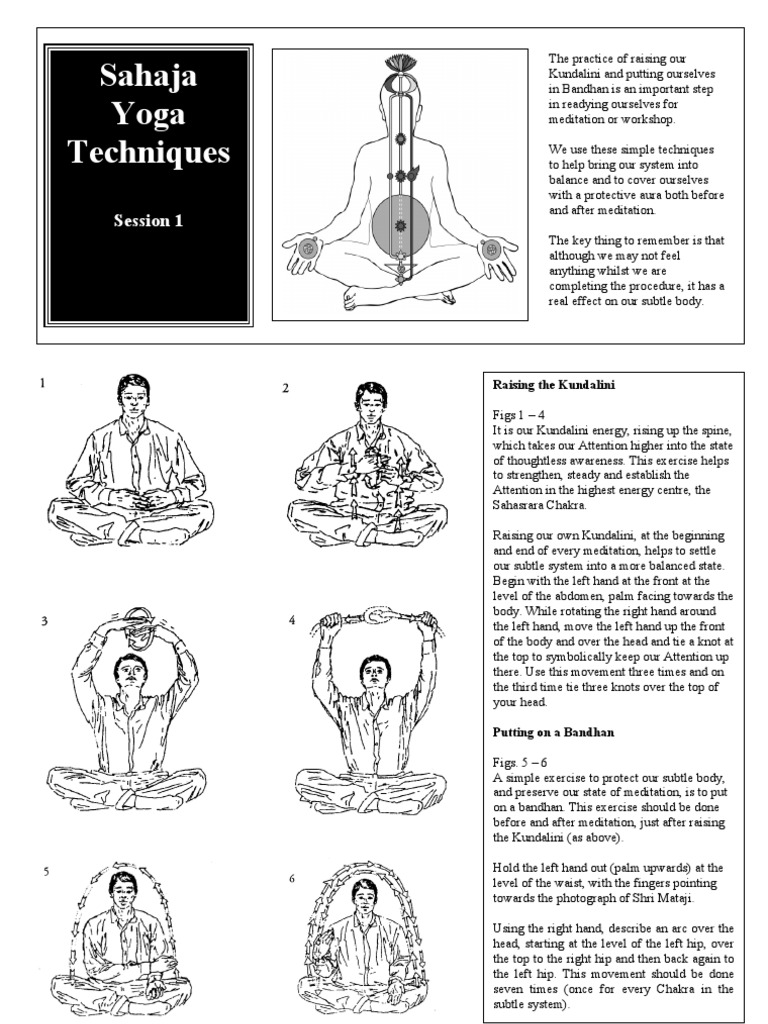 Sahaja Yoga Techniques

Session 1

The practice of raising our Kundalini and putting ourselves in Bandhan is an important step in readying ourselves for meditation or workshop.

We use these simple techniques to help bring our system into balance and to cover ourselves with a protective aura both before and after meditation.

The key thing to remember is that although we may not feel anything whilst we are completing the procedure, it has a real effect on our subtle body.

1

2

3

4

5

6

Raising the Kundalini

Figs 1 – 4
It is our Kundalini energy, rising up the spine, which takes our Attention higher into the state of thoughtless awareness. This exercise helps to strengthen, steady and establish the Attention in the highest energy centre, the Sahasrara Chakra.

Raising our own Kundalini, at the beginning and end of every meditation, helps to settle our subtle system into a more balanced state. Begin with the left hand at the front at the level of the abdomen, palm facing towards the body. While rotating the right hand around the left hand, move the left hand up the front of the body and over the head and tie a knot at the top to symbolically keep our Attention up there. Use this movement three times and on the third time tie three knots over the top of your head.

Putting on a Bandhan

Figs. 5 – 6
A simple exercise to protect our subtle body, and preserve our state of meditation, is to put on a bandhan. This exercise should be done before and after meditation, just after raising the Kundalini (as above).

Hold the left hand out (palm upwards) at the level of the waist, with the fingers pointing towards the photograph of Shri Mataji.

Using the right hand, describe an arc over the head, starting at the level of the left hip, over the top to the right hip and then back again to the left hip. This movement should be done seven times (once for every Chakra in the subtle system).