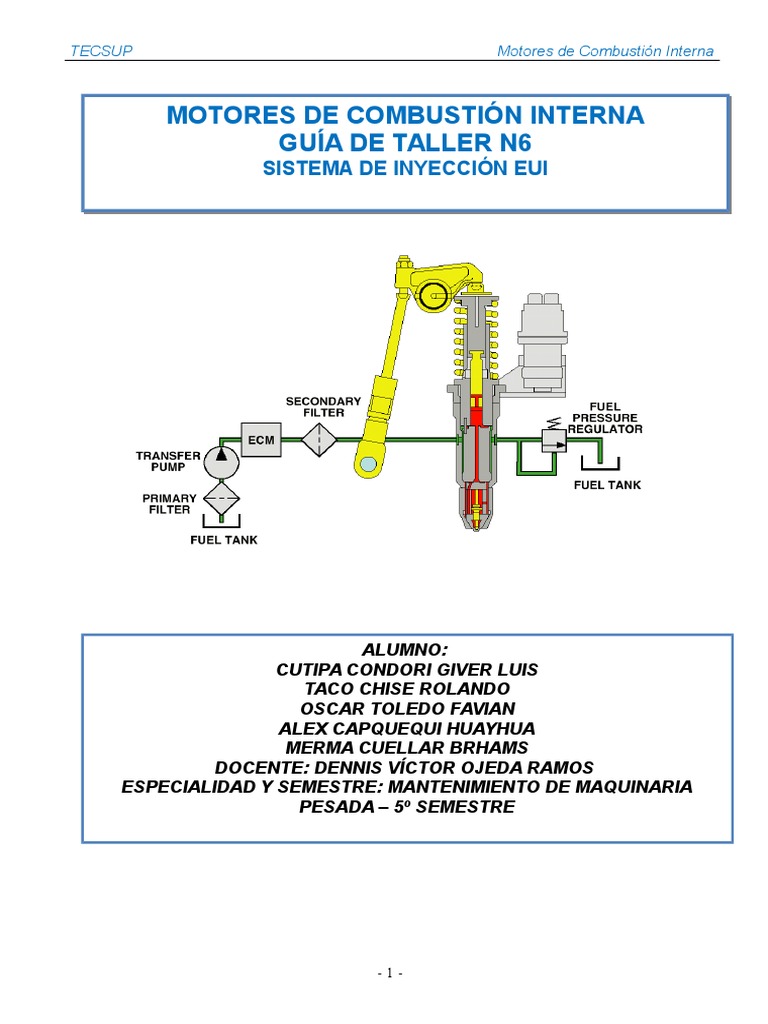 TECSUP

Motores de Combustión Interna

MOTORES DE COMBUSTIÓN INTERNA
GUÍA DE TALLER N6
SISTEMA DE INYECCIÓN EUI

SECONDARY FILTER

ECM

TRANSFER PUMP

PRIMARY FILTER

FUEL TANK

FUEL PRESSURE REGULATOR

FUEL TANK

ALUMNO:
CUTIPA CONDORI GIVER LUIS
TACO CHISE ROLANDO
OSCAR TOLEDO FAVIAN
ALEX CAPQUEQUI HUAYHUA
MERMA CUELLAR BRHAMS
DOCENTE: DENNIS VÍCTOR OJEDA RAMOS
ESPECIALIDAD Y SEMESTRE: MANTENIMIENTO DE MAQUINARIA PESADA – 5º SEMESTRE

- 1 -