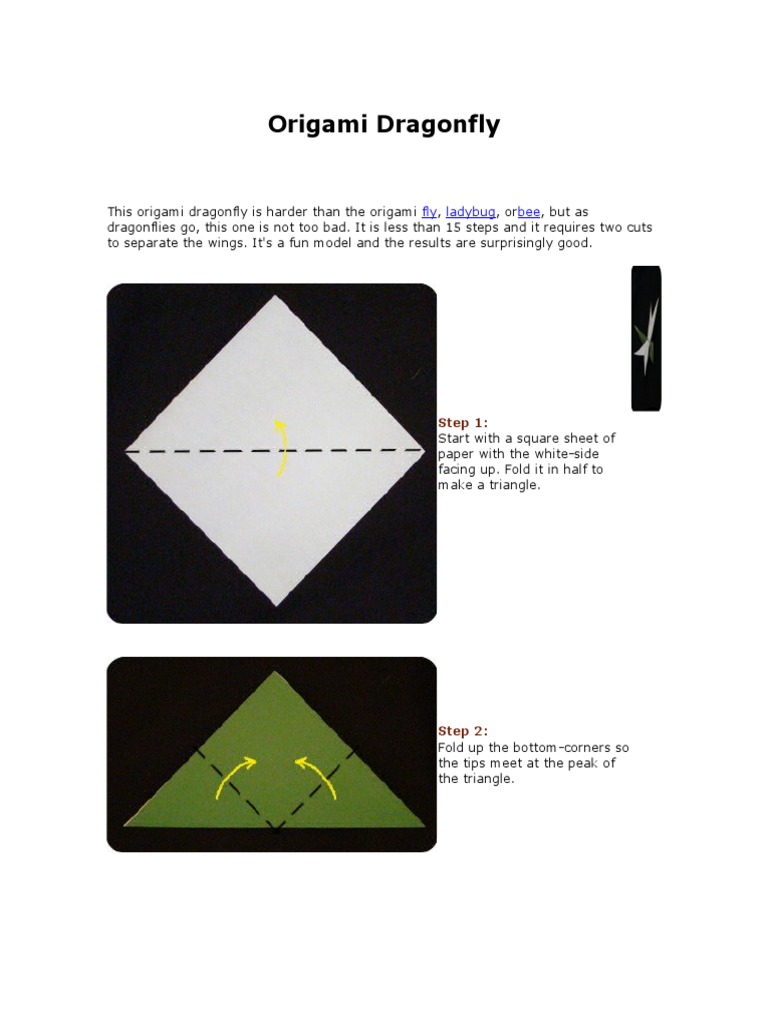 Origami Dragonfly

This origami dragonfly is harder than the origami fly, ladybug, orbee, but as dragonflies go, this one is not too bad. It is less than 15 steps and it requires two cuts to separate the wings. It's a fun model and the results are surprisingly good.

Step 1:
Start with a square sheet of paper with the white-side facing up. Fold it in half to make a triangle.

Step 2:
Fold up the bottom-corners so the tips meet at the peak of the triangle.