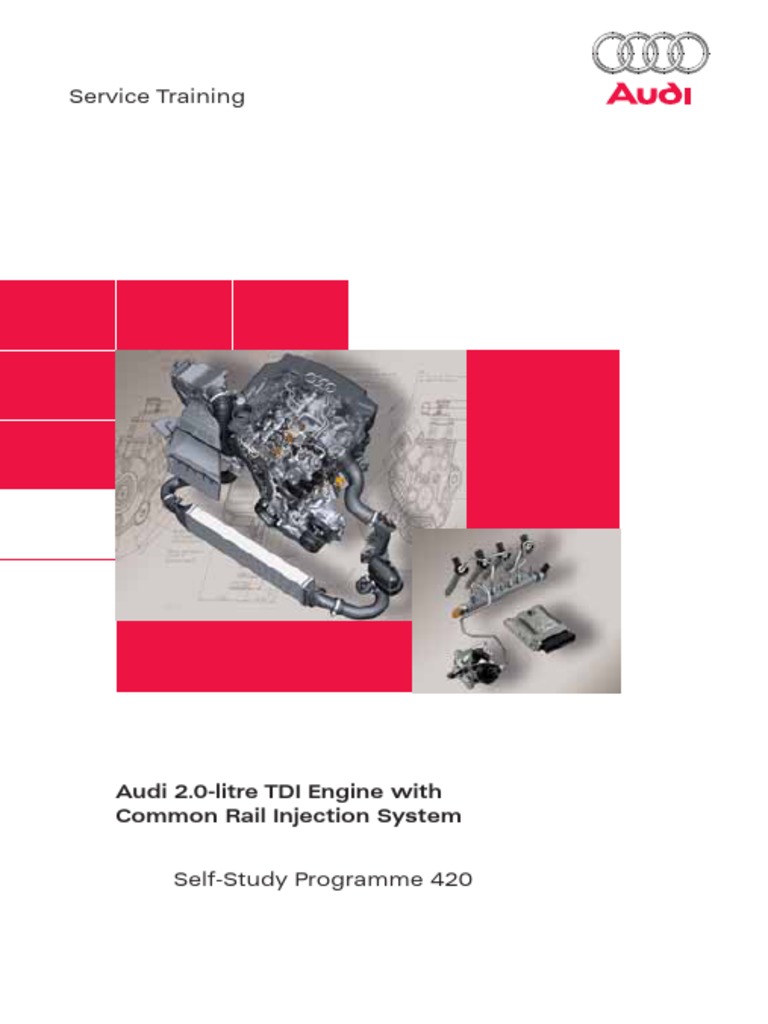 Service Training

Audi

Audi 2.0-litre TDI Engine with Common Rail Injection System

Self-Study Programme 420