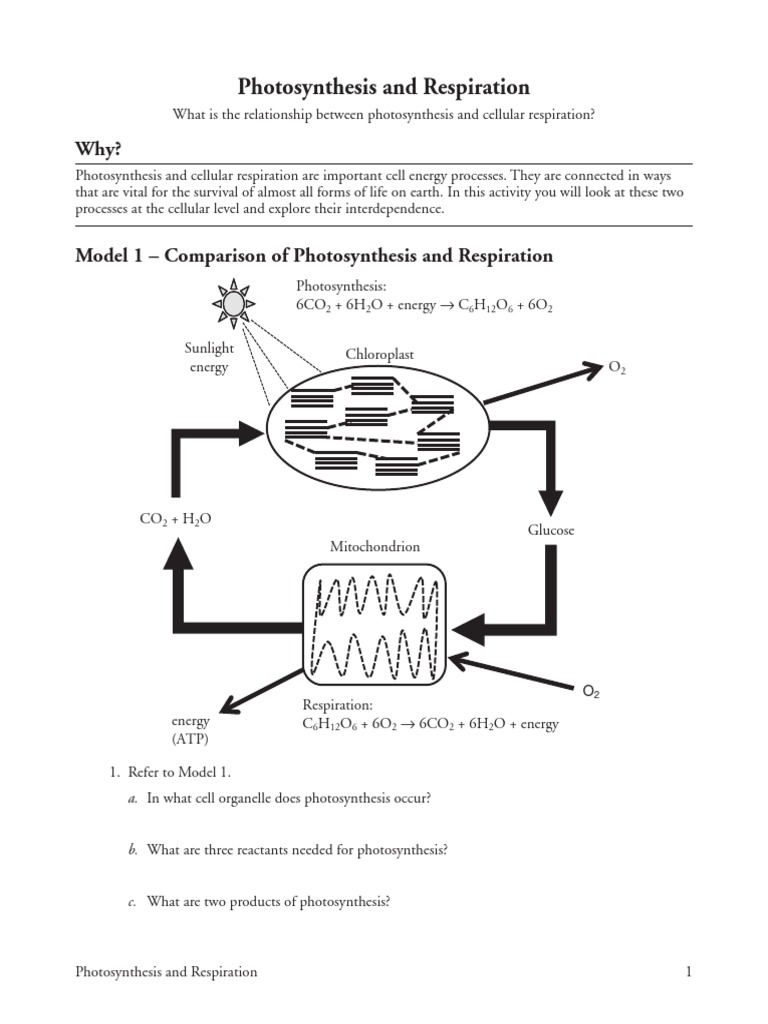 Photosynthesis and Respiration

What is the relationship between photosynthesis and cellular respiration?

Why?

Photosynthesis and cellular respiration are important cell energy processes. They are connected in ways that are vital for the survival of almost all forms of life on earth. In this activity you will look at these two processes at the cellular level and explore their interdependence.

Model 1 – Comparison of Photosynthesis and Respiration

Photosynthesis:
$6CO_2 + 6H_2O + \text{energy} \rightarrow C_6H_{12}O_6 + 6O_2$

Sunlight energy

Chloroplast

$O_2$

$CO_2 + H_2O$

Glucose

Mitochondrion

$O_2$

energy (ATP)

Respiration:
$C_6H_{12}O_6 + 6O_2 \rightarrow 6CO_2 + 6H_2O + \text{energy}$

1. Refer to Model 1.

a. In what cell organelle does photosynthesis occur?

b. What are three reactants needed for photosynthesis?

c. What are two products of photosynthesis?

Photosynthesis and Respiration

1