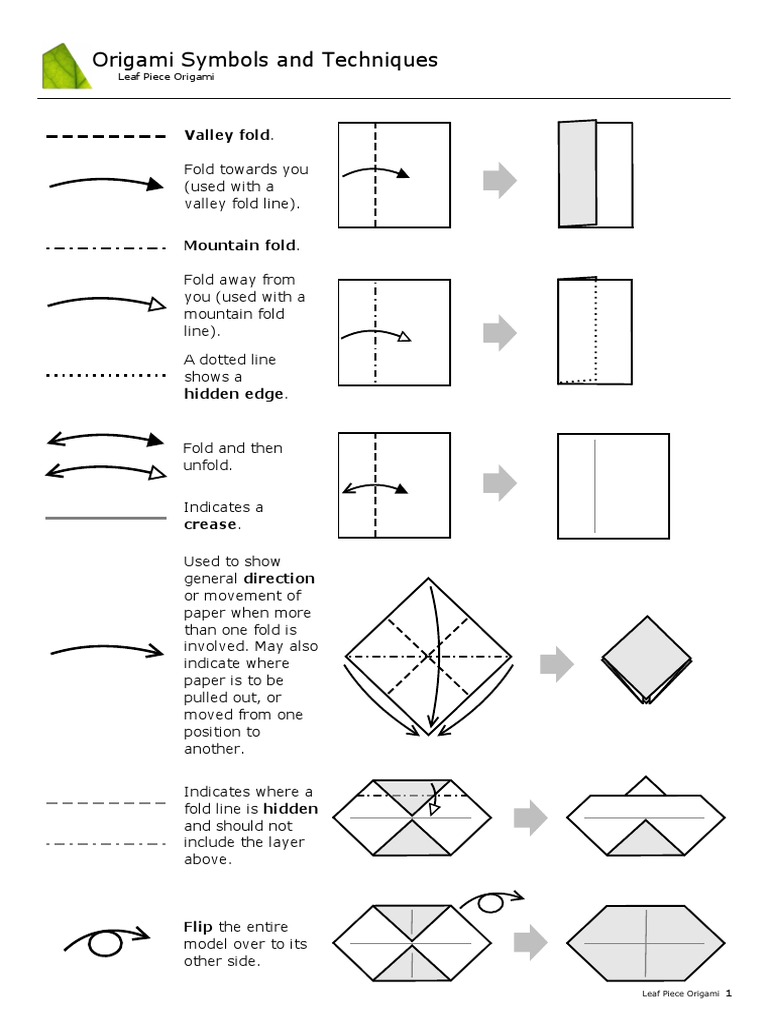 Origami Symbols and Techniques
Leaf Piece Origami

Valley fold.

Fold towards you (used with a valley fold line).

Mountain fold.

Fold away from you (used with a mountain fold line).

A dotted line shows a hidden edge.

Fold and then unfold.

Indicates a crease.

Used to show general direction or movement of paper when more than one fold is involved. May also indicate where paper is to be pulled out, or moved from one position to another.

Indicates where a fold line is hidden and should not include the layer above.

Flip the entire model over to its other side.

Leaf Piece Origami 1