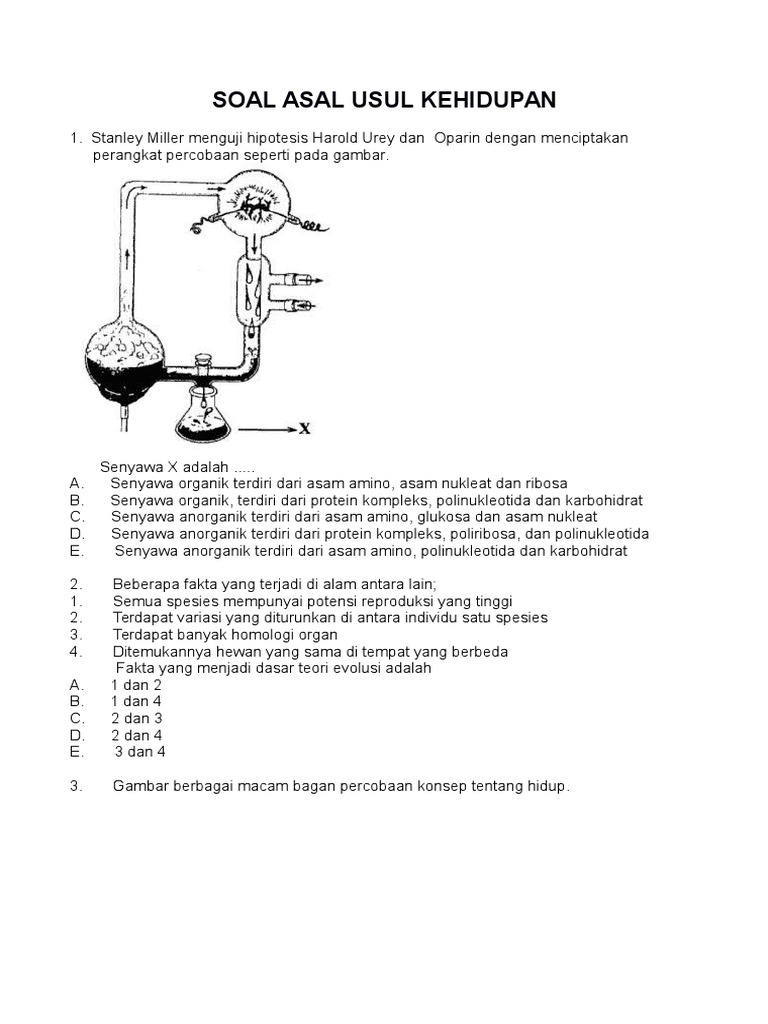 SOAL ASAL USUL KEHIDUPAN

1. Stanley Miller menguji hipotesis Harold Urey dan Oparin dengan menciptakan perangkat percobaan seperti pada gambar.

X

Senyawa X adalah .....
A. Senyawa organik terdiri dari asam amino, asam nukleat dan ribosa
B. Senyawa organik, terdiri dari protein kompleks, polinukleotida dan karbohidrat
C. Senyawa anorganik terdiri dari asam amino, glukosa dan asam nukleat
D. Senyawa anorganik terdiri dari protein kompleks, poliribosa, dan polinukleotida
E. Senyawa anorganik terdiri dari asam amino, polinukleotida dan karbohidrat

2. Beberapa fakta yang terjadi di alam antara lain;
1. Semua spesies mempunyai potensi reproduksi yang tinggi
2. Terdapat variasi yang diturunkan di antara individu satu spesies
3. Terdapat banyak homologi organ
4. Ditemukannya hewan yang sama di tempat yang berbeda
Fakta yang menjadi dasar teori evolusi adalah
A. 1 dan 2
B. 1 dan 4
C. 2 dan 3
D. 2 dan 4
E. 3 dan 4

3. Gambar berbagai macam bagan percobaan konsep tentang hidup.