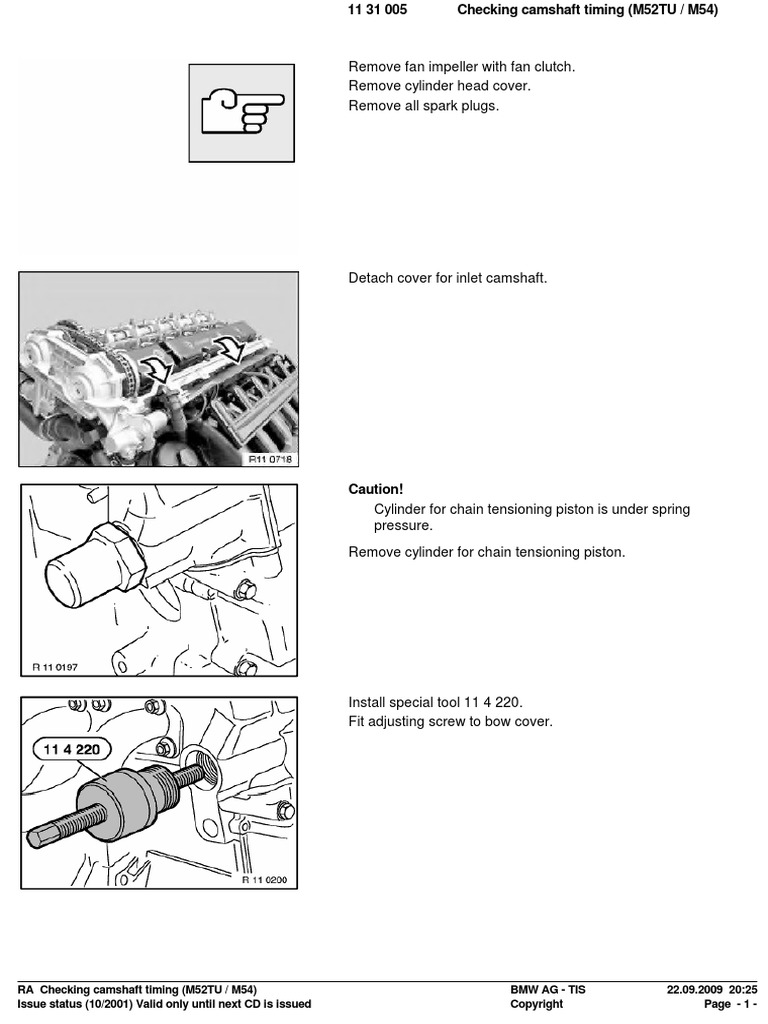 11 31 005 Checking camshaft timing (M52TU / M54)

Remove fan impeller with fan clutch.
Remove cylinder head cover.
Remove all spark plugs.

R11 0718

Detach cover for inlet camshaft.

R 11 0197

Caution!
Cylinder for chain tensioning piston is under spring pressure.

Remove cylinder for chain tensioning piston.

11 4 220

R 11 0200

Install special tool 11 4 220.
Fit adjusting screw to bow cover.

RA Checking camshaft timing (M52TU / M54)
Issue status (10/2001) Valid only until next CD is issued

BMW AG - TIS
Copyright

22.09.2009 20:25
Page - 1 -