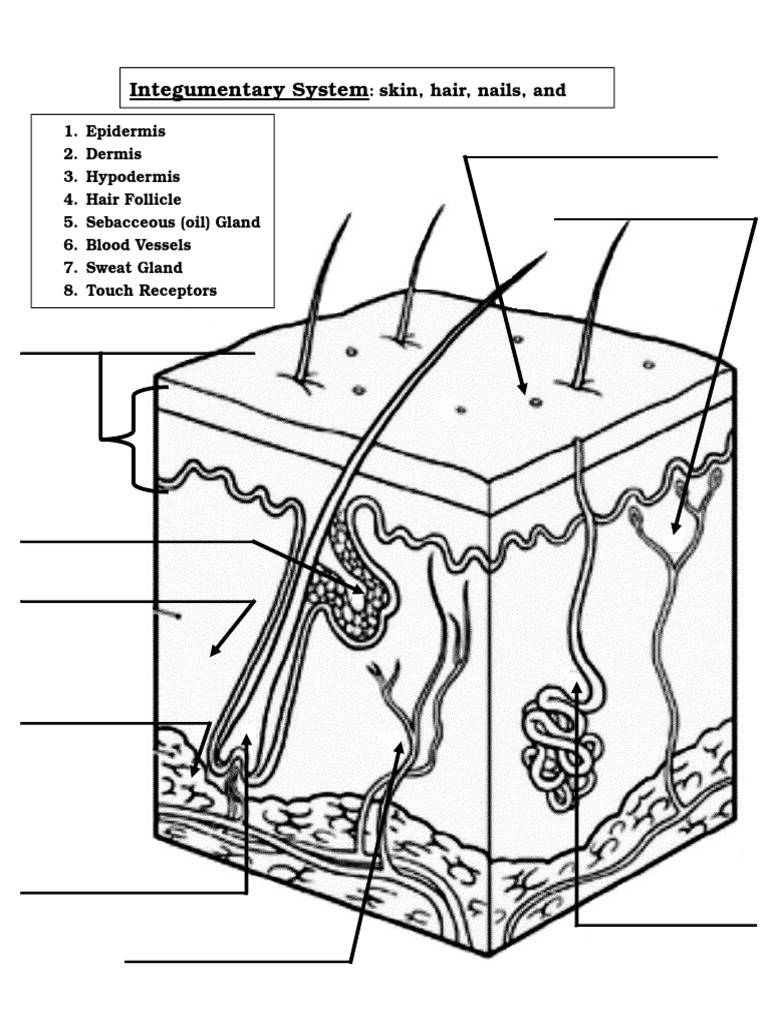 Integumentary System: skin, hair, nails, and

1. Epidermis
2. Dermis
3. Hypodermis
4. Hair Follicle
5. Sebacceous (oil) Gland
6. Blood Vessels
7. Sweat Gland
8. Touch Receptors