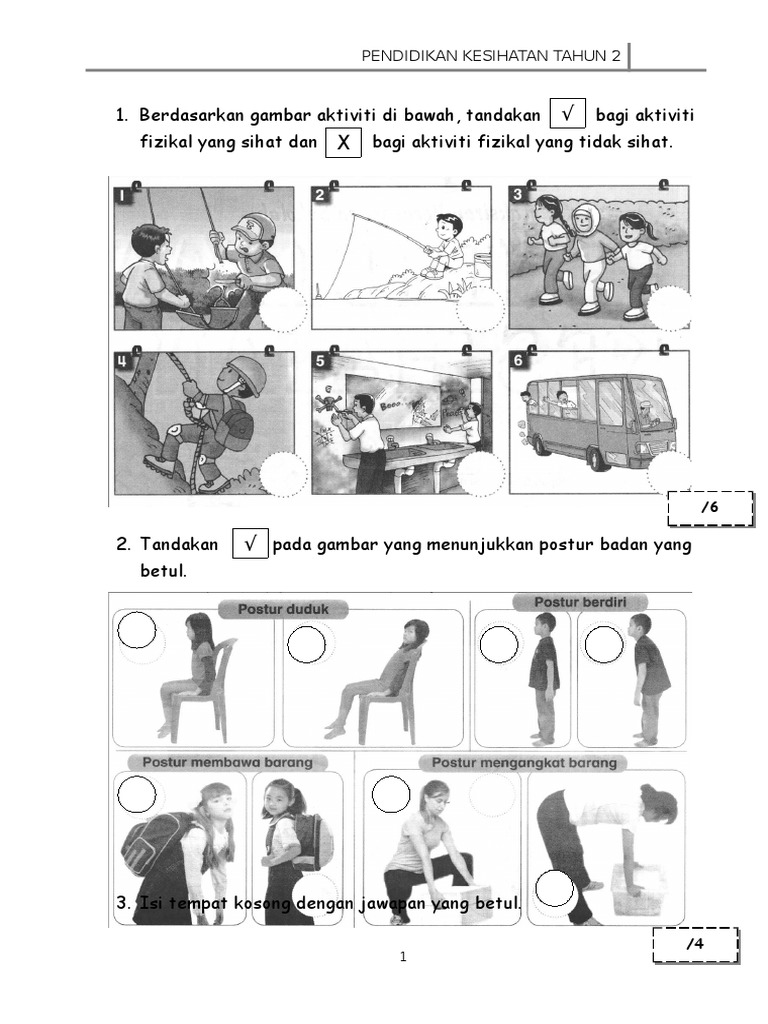 PENDIDIKAN KESIHATAN TAHUN 2

1. Berdasarkan gambar aktiviti di bawah, tandakan √ bagi aktiviti fizikal yang sihat dan X bagi aktiviti fizikal yang tidak sihat.

1 2 3 4 5 6

/6

2. Tandakan √ pada gambar yang menunjukkan postur badan yang betul.

Postur duduk

Postur berdiri

Postur membawa barang

Postur mengangkat barang

3. Isi tempat kosong dengan jawapan yang betul.

/4

1