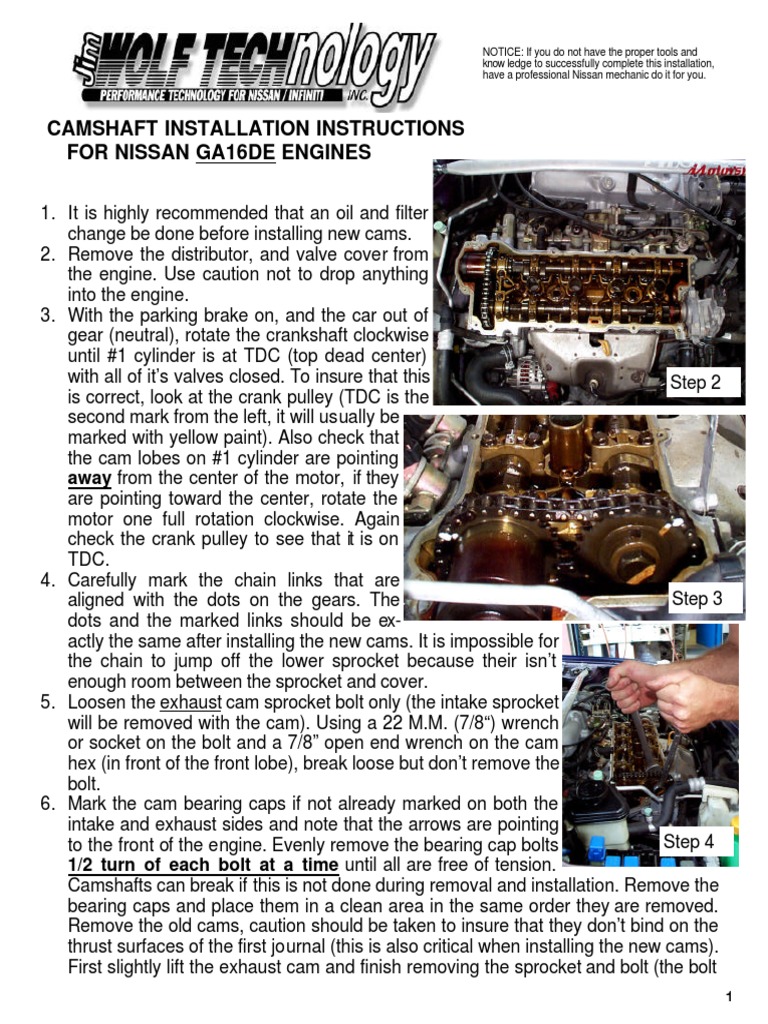 Jim WOLF TECHnology INC.
PERFORMANCE TECHNOLOGY FOR NISSAN / INFINITI

NOTICE: If you do not have the proper tools and know ledge to successfully complete this installation, have a professional Nissan mechanic do it for you.

CAMSHAFT INSTALLATION INSTRUCTIONS FOR NISSAN GA16DE ENGINES

1. It is highly recommended that an oil and filter change be done before installing new cams.
2. Remove the distributor, and valve cover from the engine. Use caution not to drop anything into the engine.
3. With the parking brake on, and the car out of gear (neutral), rotate the crankshaft clockwise until #1 cylinder is at TDC (top dead center) with all of it's valves closed. To insure that this is correct, look at the crank pulley (TDC is the second mark from the left, it will usually be marked with yellow paint). Also check that the cam lobes on #1 cylinder are pointing away from the center of the motor, if they are pointing toward the center, rotate the motor one full rotation clockwise. Again check the crank pulley to see that it is on TDC.
4. Carefully mark the chain links that are aligned with the dots on the gears. The dots and the marked links should be exactly the same after installing the new cams. It is impossible for the chain to jump off the lower sprocket because their isn't enough room between the sprocket and cover.
5. Loosen the exhaust cam sprocket bolt only (the intake sprocket will be removed with the cam). Using a 22 M.M. (7/8") wrench or socket on the bolt and a 7/8" open end wrench on the cam hex (in front of the front lobe), break loose but don't remove the bolt.
6. Mark the cam bearing caps if not already marked on both the intake and exhaust sides and note that the arrows are pointing to the front of the engine. Evenly remove the bearing cap bolts 1/2 turn of each bolt at a time until all are free of tension. Camshafts can break if this is not done during removal and installation. Remove the bearing caps and place them in a clean area in the same order they are removed. Remove the old cams, caution should be taken to insure that they don't bind on the thrust surfaces of the first journal (this is also critical when installing the new cams). First slightly lift the exhaust cam and finish removing the sprocket and bolt (the bolt

Step 2

Step 3

Step 4

1