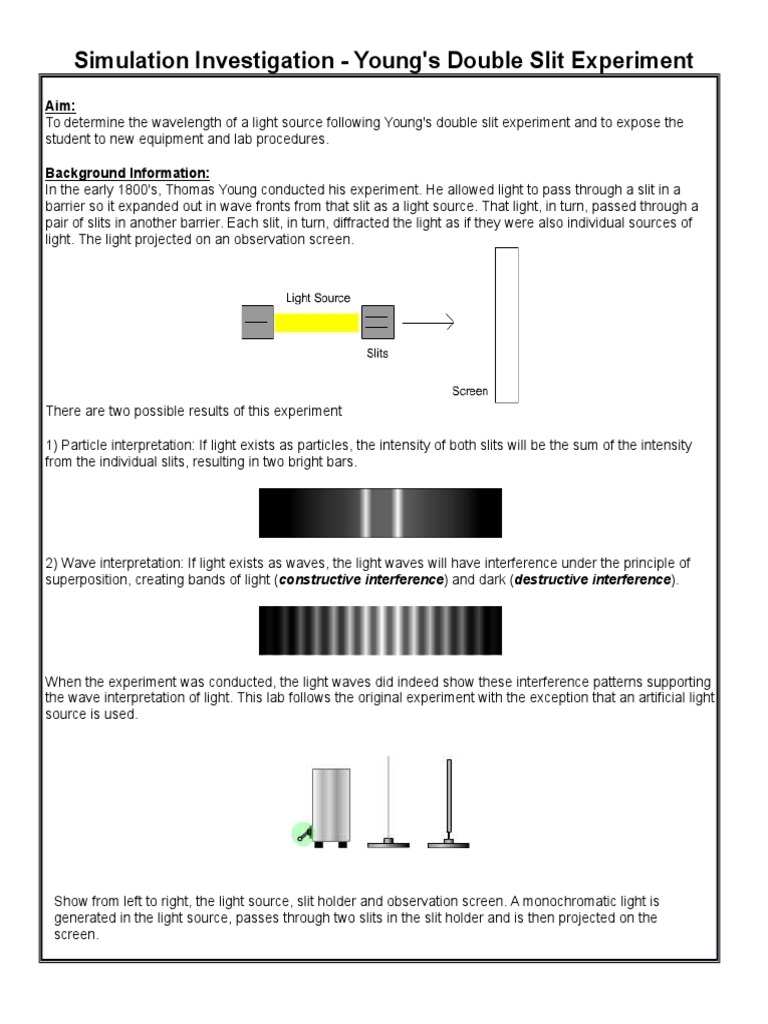 Simulation Investigation - Young's Double Slit Experiment

Aim:
To determine the wavelength of a light source following Young's double slit experiment and to expose the student to new equipment and lab procedures.

Background Information:
In the early 1800's, Thomas Young conducted his experiment. He allowed light to pass through a slit in a barrier so it expanded out in wave fronts from that slit as a light source. That light, in turn, passed through a pair of slits in another barrier. Each slit, in turn, diffracted the light as if they were also individual sources of light. The light projected on an observation screen.

Light Source

Slits

Screen

There are two possible results of this experiment

1) Particle interpretation: If light exists as particles, the intensity of both slits will be the sum of the intensity from the individual slits, resulting in two bright bars.

2) Wave interpretation: If light exists as waves, the light waves will have interference under the principle of superposition, creating bands of light (constructive interference) and dark (destructive interference).

When the experiment was conducted, the light waves did indeed show these interference patterns supporting the wave interpretation of light. This lab follows the original experiment with the exception that an artificial light source is used.

Show from left to right, the light source, slit holder and observation screen. A monochromatic light is generated in the light source, passes through two slits in the slit holder and is then projected on the screen.