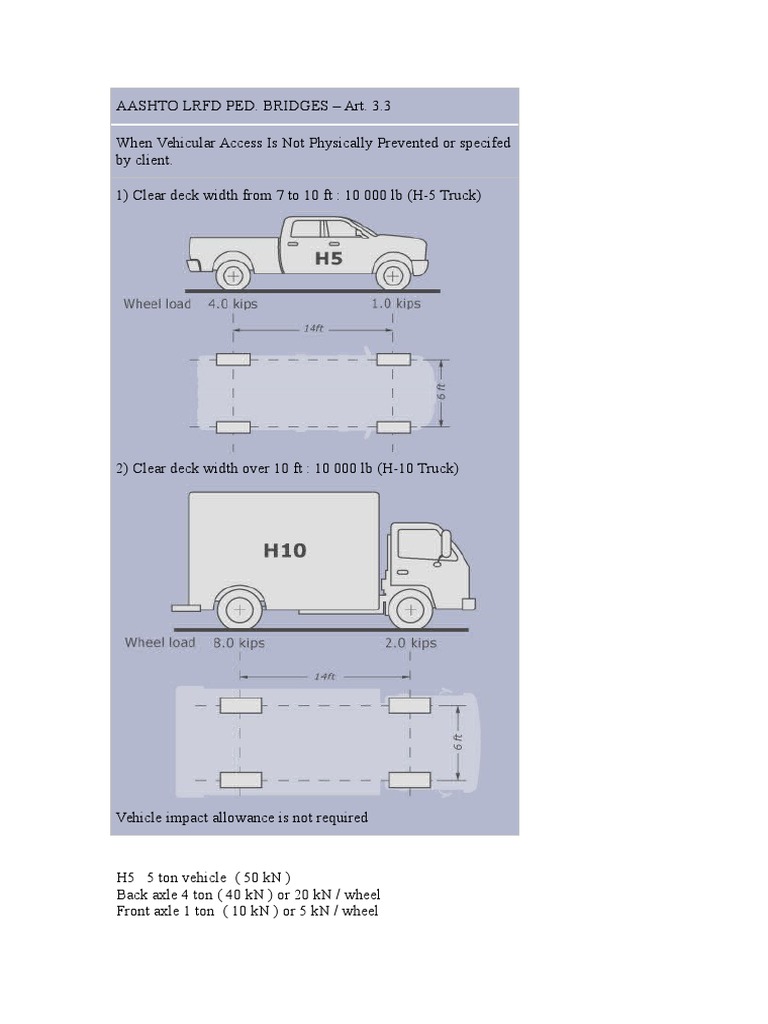 AASHTO LRFD PED. BRIDGES – Art. 3.3

When Vehicular Access Is Not Physically Prevented or specifed by client.

1) Clear deck width from 7 to 10 ft : 10 000 lb (H-5 Truck)

H5

Wheel load 4.0 kips 1.0 kips

14ft

6 ft

2) Clear deck width over 10 ft : 10 000 lb (H-10 Truck)

H10

Wheel load 8.0 kips 2.0 kips

14ft

6 ft

Vehicle impact allowance is not required

H5 5 ton vehicle ( 50 kN )
Back axle 4 ton ( 40 kN ) or 20 kN / wheel
Front axle 1 ton ( 10 kN ) or 5 kN / wheel