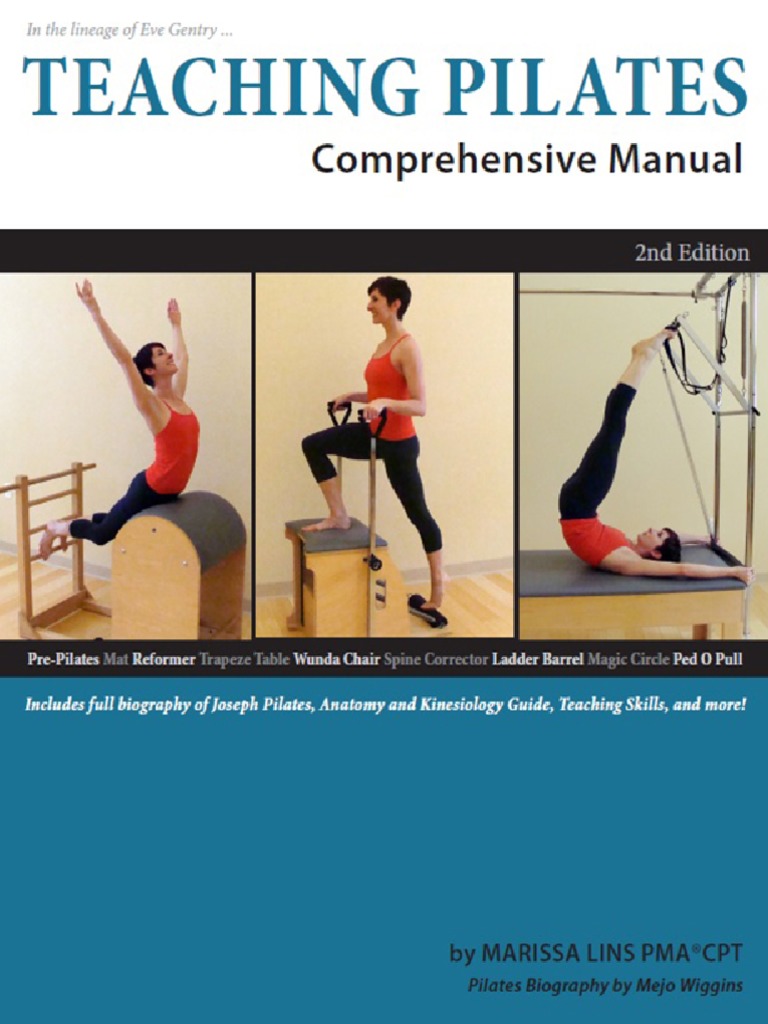 In the lineage of Eve Gentry ...

TEACHING PILATES

Comprehensive Manual

2nd Edition

Pre-Pilates Mat Reformer Trapeze Table Wunda Chair Spine Corrector Ladder Barrel Magic Circle Ped O Pull

Includes full biography of Joseph Pilates, Anatomy and Kinesiology Guide, Teaching Skills, and more!

by MARISSA LINS PMA®CPT

Pilates Biography by Mejo Wiggins