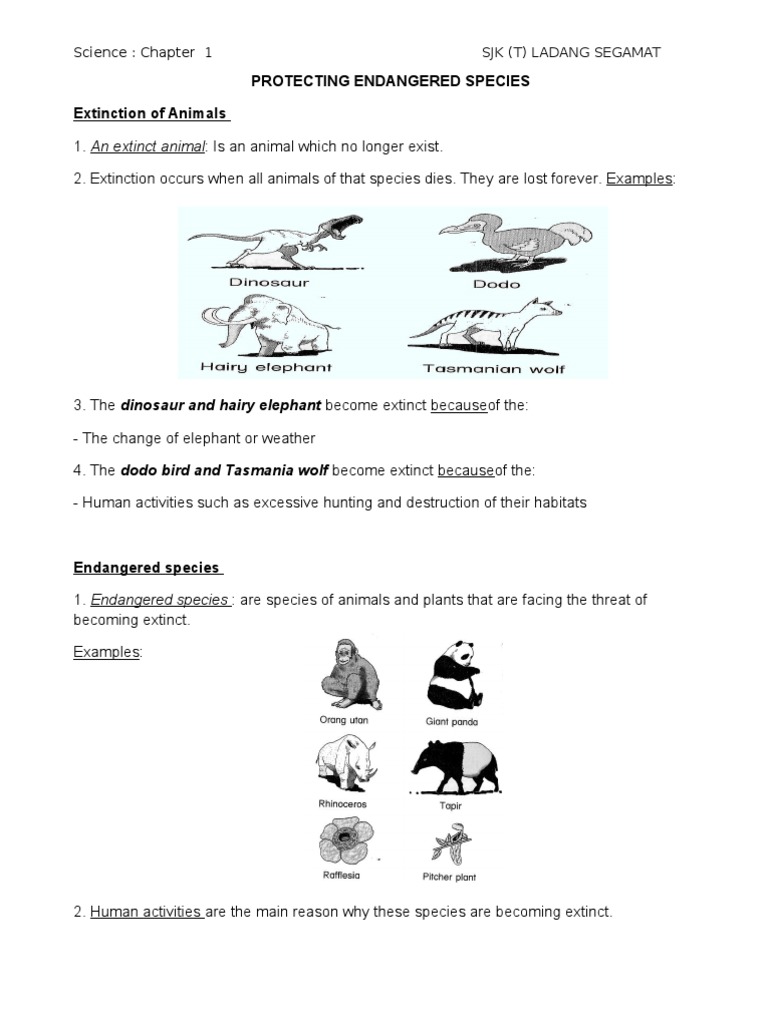 Science : Chapter 1

SJK (T) LADANG SEGAMAT

PROTECTING ENDANGERED SPECIES

Extinction of Animals

1. An extinct animal: Is an animal which no longer exist.

2. Extinction occurs when all animals of that species dies. They are lost forever. Examples:

Dinosaur

Dodo

Hairy elephant

Tasmanian wolf

3. The dinosaur and hairy elephant become extinct becauseof the:

- The change of elephant or weather

4. The dodo bird and Tasmania wolf become extinct becauseof the:

- Human activities such as excessive hunting and destruction of their habitats

Endangered species

1. Endangered species : are species of animals and plants that are facing the threat of becoming extinct.

Examples:

Orang utan

Giant panda

Rhinoceros

Tapir

Rafflesia

Pitcher plant

2. Human activities are the main reason why these species are becoming extinct.