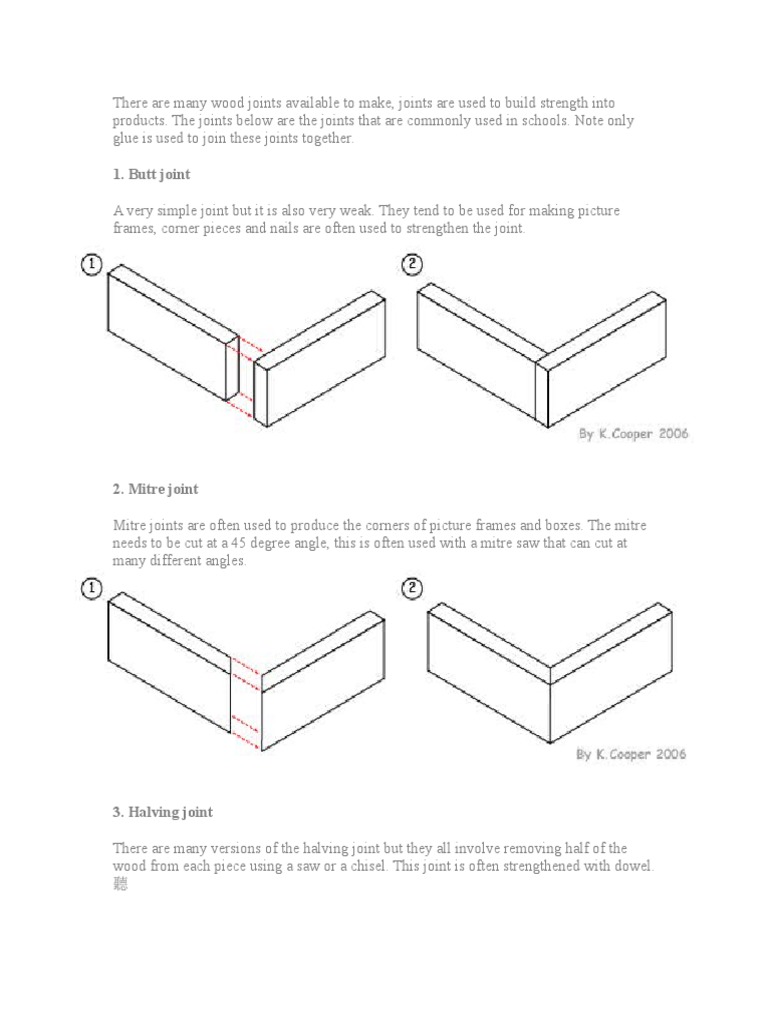 There are many wood joints available to make, joints are used to build strength into products. The joints below are the joints that are commonly used in schools. Note only glue is used to join these joints together.

1. Butt joint

A very simple joint but it is also very weak. They tend to be used for making picture frames, corner pieces and nails are often used to strengthen the joint.

1

2

By K.Cooper 2006

2. Mitre joint

Mitre joints are often used to produce the corners of picture frames and boxes. The mitre needs to be cut at a 45 degree angle, this is often used with a mitre saw that can cut at many different angles.

1

2

By K.Cooper 2006

3. Halving joint

There are many versions of the halving joint but they all involve removing half of the wood from each piece using a saw or a chisel. This joint is often strengthened with dowel.
聽