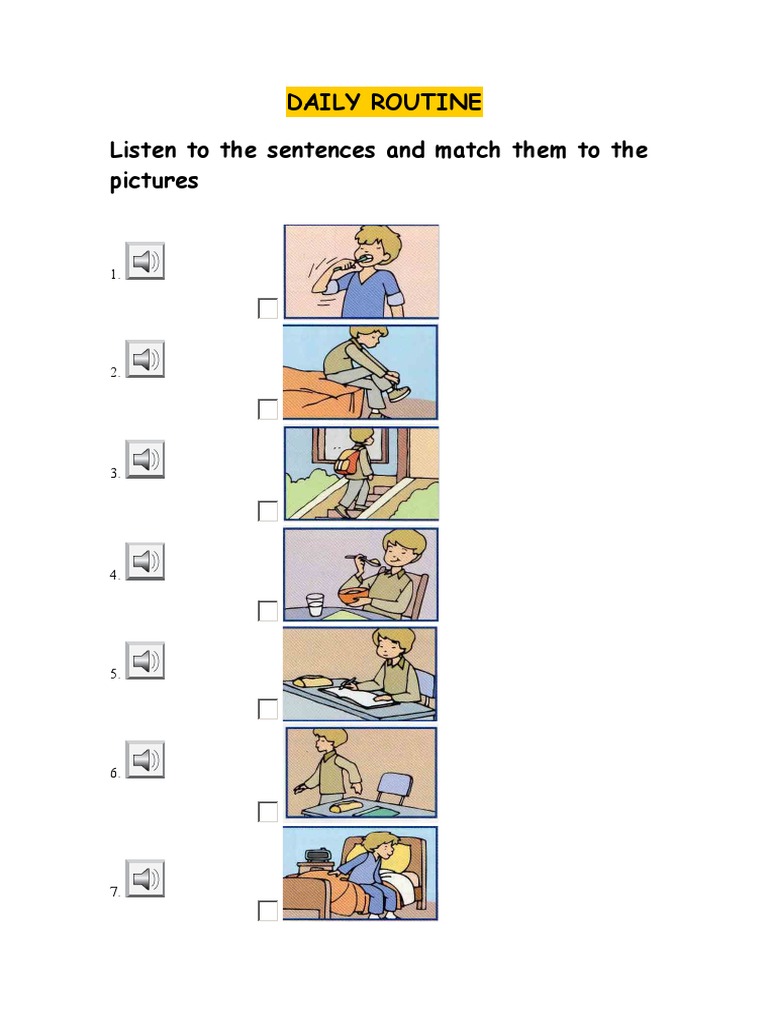 DAILY ROUTINE

Listen to the sentences and match them to the pictures

1.

2.

3.

4.

5.

6.

7.