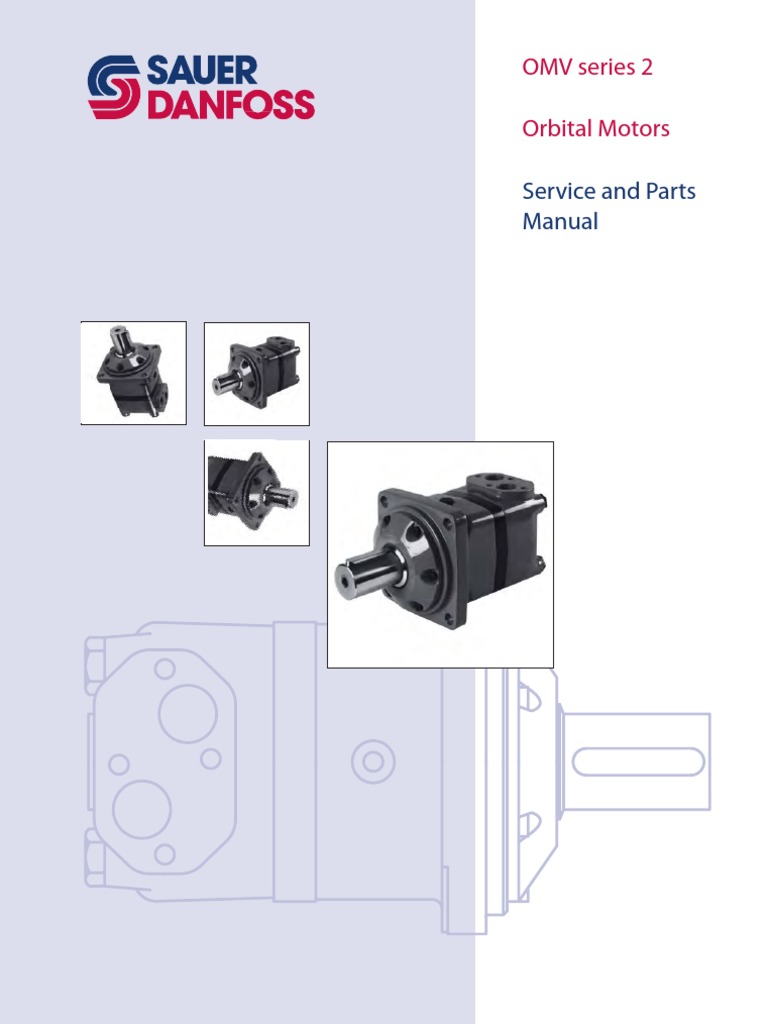 SAUER
DANFOSS

OMV series 2

Orbital Motors

Service and Parts Manual