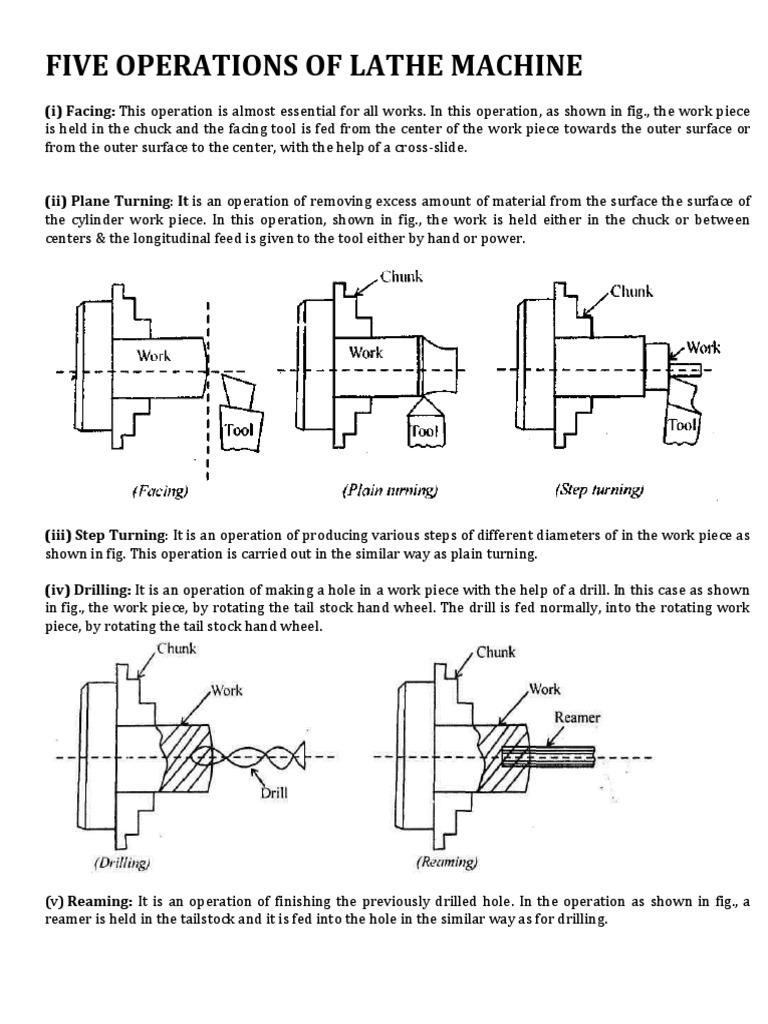 FIVE OPERATIONS OF LATHE MACHINE

(i) Facing: This operation is almost essential for all works. In this operation, as shown in fig., the work piece is held in the chuck and the facing tool is fed from the center of the work piece towards the outer surface or from the outer surface to the center, with the help of a cross-slide.

(ii) Plane Turning: It is an operation of removing excess amount of material from the surface the surface of the cylinder work piece. In this operation, shown in fig., the work is held either in the chuck or between centers & the longitudinal feed is given to the tool either by hand or power.

Work
Tool
(Facing)
Chunk
Work
Tool
(Plain turning)
Chunk
Work
Tool
(Step turning)

(iii) Step Turning: It is an operation of producing various steps of different diameters of in the work piece as shown in fig. This operation is carried out in the similar way as plain turning.

(iv) Drilling: It is an operation of making a hole in a work piece with the help of a drill. In this case as shown in fig., the work piece, by rotating the tail stock hand wheel. The drill is fed normally, into the rotating work piece, by rotating the tail stock hand wheel.

Chunk
Work
Drill
(Drilling)
Chunk
Work
Reamer
(Reaming)

(v) Reaming: It is an operation of finishing the previously drilled hole. In the operation as shown in fig., a reamer is held in the tailstock and it is fed into the hole in the similar way as for drilling.