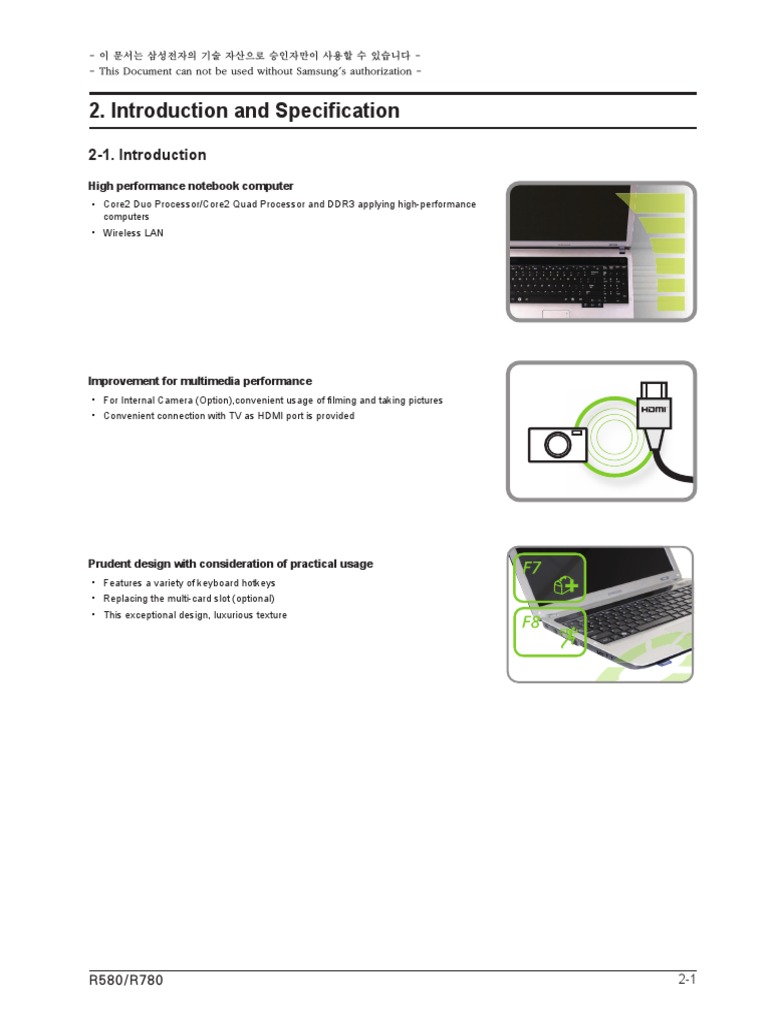 - 이 문서는 삼성전자의 기술 자산으로 승인자만이 사용할 수 있습니다 -
- This Document can not be used without Samsung's authorization -

2. Introduction and Specification

2-1. Introduction

High performance notebook computer

• Core2 Duo Processor/Core2 Quad Processor and DDR3 applying high-performance computers
• Wireless LAN

Improvement for multimedia performance

• For Internal Camera (Option),convenient usage of filming and taking pictures
• Convenient connection with TV as HDMI port is provided

HDMI

Prudent design with consideration of practical usage

• Features a variety of keyboard hotkeys
• Replacing the multi-card slot (optional)
• This exceptional design, luxurious texture

F7

F8

R580/R780

2-1