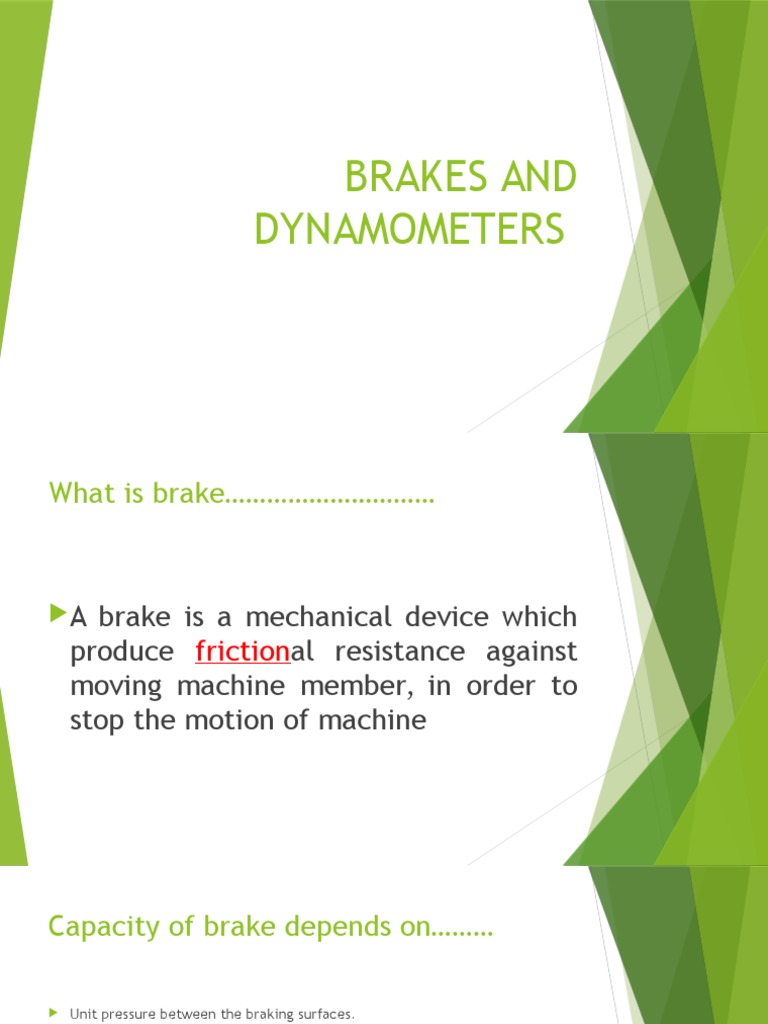 BRAKES AND DYNAMOMETERS

What is brake…………………………

A brake is a mechanical device which produce frictional resistance against moving machine member, in order to stop the motion of machine

Capacity of brake depends on………

Unit pressure between the braking surfaces.