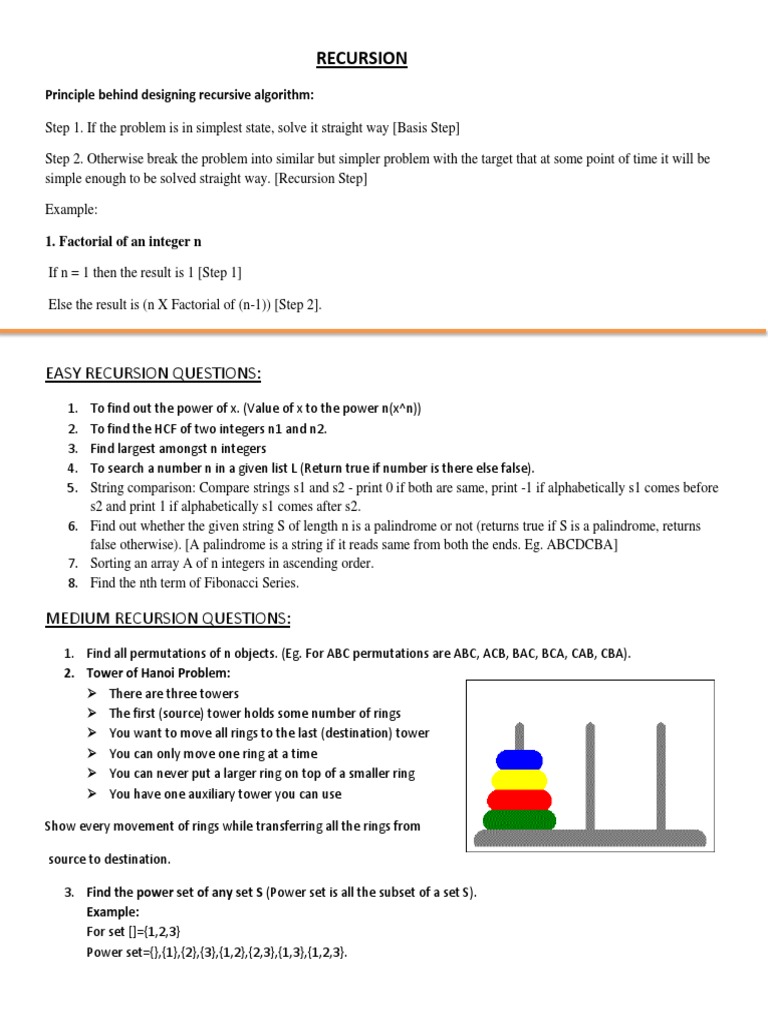 RECURSION

Principle behind designing recursive algorithm:

Step 1. If the problem is in simplest state, solve it straight way [Basis Step]

Step 2. Otherwise break the problem into similar but simpler problem with the target that at some point of time it will be simple enough to be solved straight way. [Recursion Step]

Example:

1. Factorial of an integer n

If n = 1 then the result is 1 [Step 1]

Else the result is (n X Factorial of (n-1)) [Step 2].

EASY RECURSION QUESTIONS:

1. To find out the power of x. (Value of x to the power n(x^n))
2. To find the HCF of two integers n1 and n2.
3. Find largest amongst n integers
4. To search a number n in a given list L (Return true if number is there else false).
5. String comparison: Compare strings s1 and s2 - print 0 if both are same, print -1 if alphabetically s1 comes before s2 and print 1 if alphabetically s1 comes after s2.
6. Find out whether the given string S of length n is a palindrome or not (returns true if S is a palindrome, returns false otherwise). [A palindrome is a string if it reads same from both the ends. Eg. ABCDCBA]
7. Sorting an array A of n integers in ascending order.
8. Find the nth term of Fibonacci Series.

MEDIUM RECURSION QUESTIONS:

1. Find all permutations of n objects. (Eg. For ABC permutations are ABC, ACB, BAC, BCA, CAB, CBA).
2. Tower of Hanoi Problem:
➢ There are three towers
➢ The first (source) tower holds some number of rings
➢ You want to move all rings to the last (destination) tower
➢ You can only move one ring at a time
➢ You can never put a larger ring on top of a smaller ring
➢ You have one auxiliary tower you can use

Show every movement of rings while transferring all the rings from source to destination.

3. Find the power set of any set S (Power set is all the subset of a set S).
Example:
For set []={1,2,3}
Power set={},{1},{2},{3},{1,2},{2,3},{1,3},{1,2,3}.