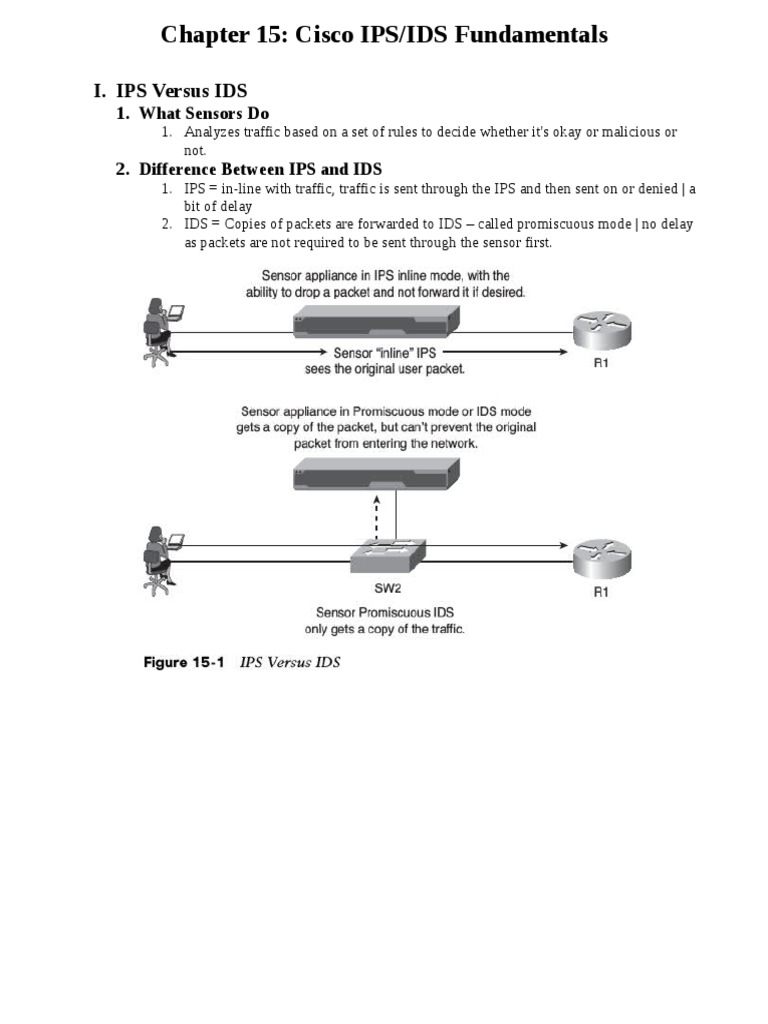 Chapter 15: Cisco IPS/IDS Fundamentals

I. IPS Versus IDS

1. What Sensors Do

1. Analyzes traffic based on a set of rules to decide whether it's okay or malicious or not.

2. Difference Between IPS and IDS

1. IPS = in-line with traffic, traffic is sent through the IPS and then sent on or denied | a bit of delay
2. IDS = Copies of packets are forwarded to IDS – called promiscuous mode | no delay as packets are not required to be sent through the sensor first.

Sensor appliance in IPS inline mode, with the ability to drop a packet and not forward it if desired.

Sensor "inline" IPS sees the original user packet.

R1

Sensor appliance in Promiscuous mode or IDS mode gets a copy of the packet, but can't prevent the original packet from entering the network.

SW2

R1

Sensor Promiscuous IDS only gets a copy of the traffic.

Figure 15-1 IPS Versus IDS