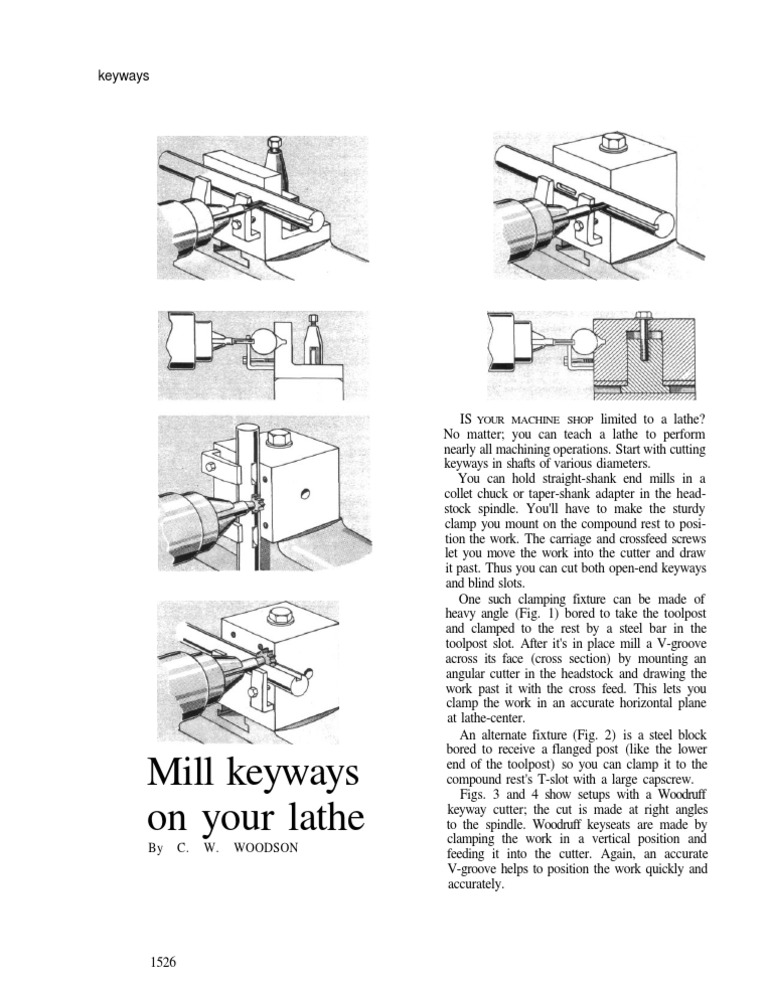 keyways

Mill keyways on your lathe

By C. W. WOODSON

IS YOUR MACHINE SHOP limited to a lathe? No matter; you can teach a lathe to perform nearly all machining operations. Start with cutting keyways in shafts of various diameters.

You can hold straight-shank end mills in a collet chuck or taper-shank adapter in the headstock spindle. You'll have to make the sturdy clamp you mount on the compound rest to position the work. The carriage and crossfeed screws let you move the work into the cutter and draw it past. Thus you can cut both open-end keyways and blind slots.

One such clamping fixture can be made of heavy angle (Fig. 1) bored to take the toolpost and clamped to the rest by a steel bar in the toolpost slot. After it's in place mill a V-groove across its face (cross section) by mounting an angular cutter in the headstock and drawing the work past it with the cross feed. This lets you clamp the work in an accurate horizontal plane at lathe-center.

An alternate fixture (Fig. 2) is a steel block bored to receive a flanged post (like the lower end of the toolpost) so you can clamp it to the compound rest's T-slot with a large capscrew.

Figs. 3 and 4 show setups with a Woodruff keyway cutter; the cut is made at right angles to the spindle. Woodruff keyseats are made by clamping the work in a vertical position and feeding it into the cutter. Again, an accurate V-groove helps to position the work quickly and accurately.

1526