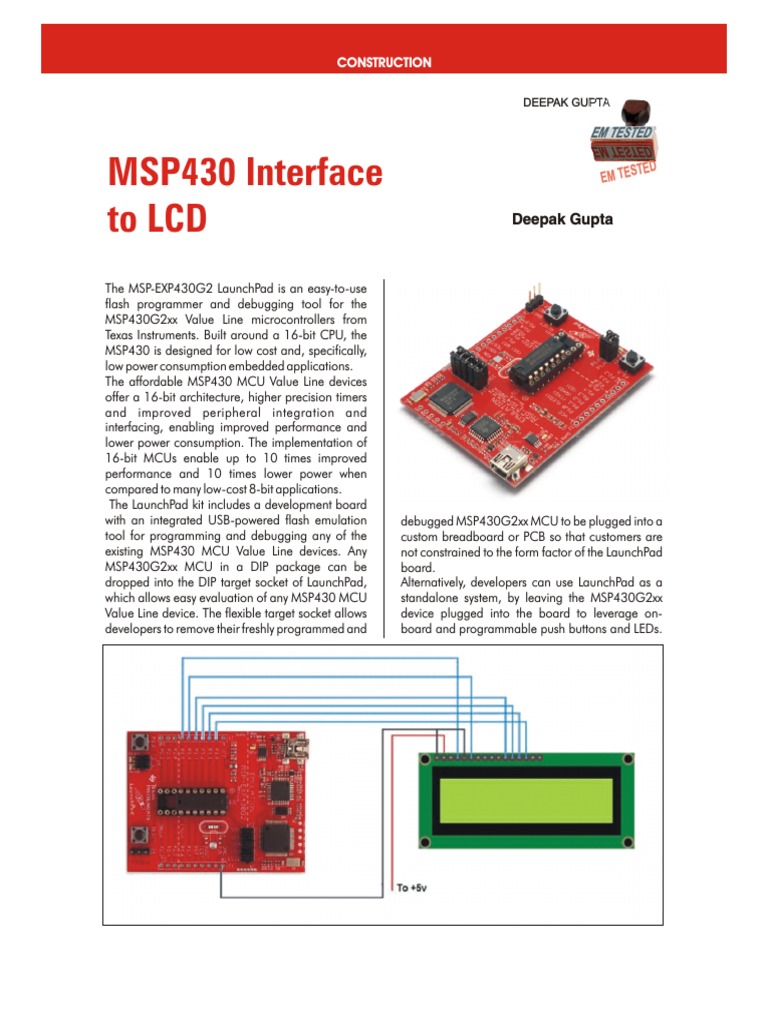 CONSTRUCTION

DEEPAK GUPTA

EM TESTED

EM TESTED

EM TESTED

MSP430 Interface to LCD

Deepak Gupta

The MSP-EXP430G2 LaunchPad is an easy-to-use flash programmer and debugging tool for the MSP430G2xx Value Line microcontrollers from Texas Instruments. Built around a 16-bit CPU, the MSP430 is designed for low cost and, specifically, low power consumption embedded applications.
The affordable MSP430 MCU Value Line devices offer a 16-bit architecture, higher precision timers and improved peripheral integration and interfacing, enabling improved performance and lower power consumption. The implementation of 16-bit MCUs enable up to 10 times improved performance and 10 times lower power when compared to many low-cost 8-bit applications.
The LaunchPad kit includes a development board with an integrated USB-powered flash emulation tool for programming and debugging any of the existing MSP430 MCU Value Line devices. Any MSP430G2xx MCU in a DIP package can be dropped into the DIP target socket of LaunchPad, which allows easy evaluation of any MSP430 MCU Value Line device. The flexible target socket allows developers to remove their freshly programmed and debugged MSP430G2xx MCU to be plugged into a custom breadboard or PCB so that customers are not constrained to the form factor of the LaunchPad board.
Alternatively, developers can use LaunchPad as a standalone system, by leaving the MSP430G2xx device plugged into the board to leverage on-board and programmable push buttons and LEDs.

To +5v