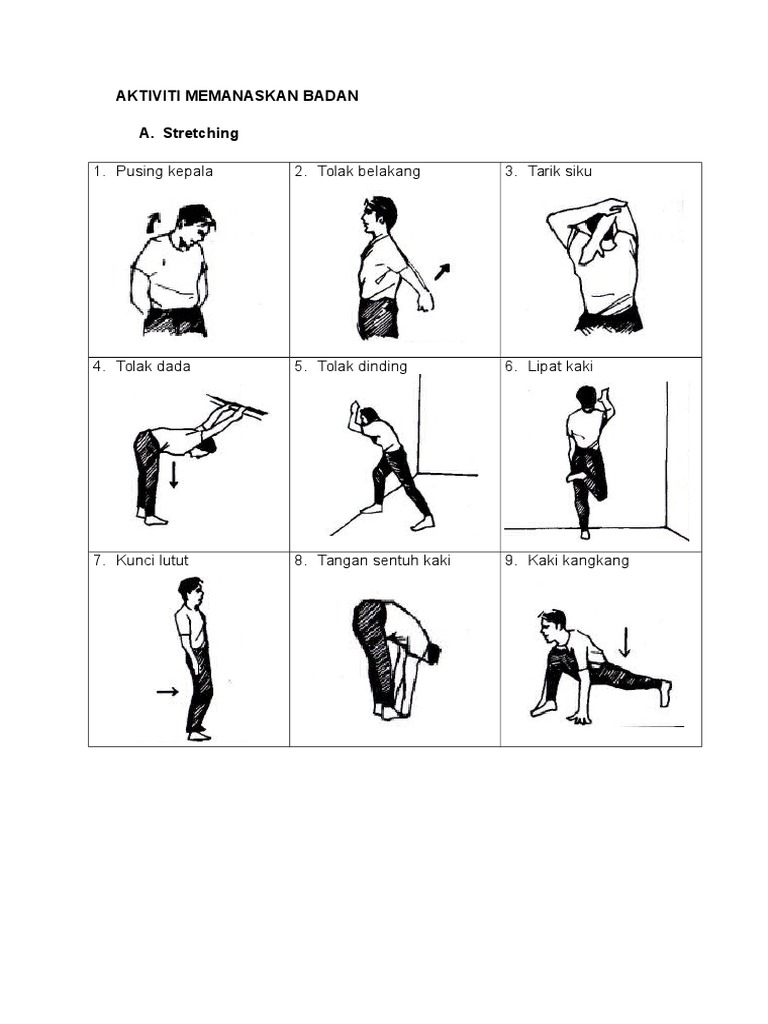 AKTIVITI MEMANASKAN BADAN

A. Stretching

| 1. Pusing kepala | 2. Tolak belakang | 3. Tarik siku |
|---|---|---|
| 4. Tolak dada | 5. Tolak dinding | 6. Lipat kaki |
| 7. Kunci lutut | 8. Tangan sentuh kaki | 9. Kaki kangkang |